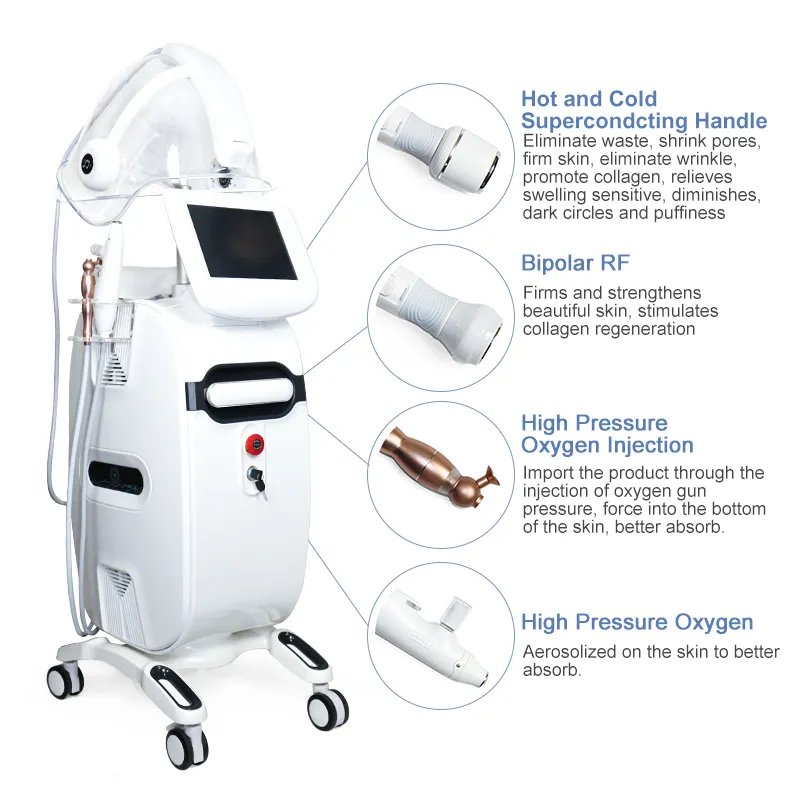 Hot and Cold Supercondcting Handle
Eliminate waste, shrink pores, firm skin, eliminate wrinkle, promote collagen, relieves swelling sensitive, diminishes, dark circles and puffiness

Bipolar RF
Firms and strengthens beautiful skin, stimulates collagen regeneration

High Pressure Oxygen Injection
Import the product through the injection of oxygen gun pressure, force into the bottom of the skin, better absorb.

High Pressure Oxygen
Aerosolized on the skin to better absorb.