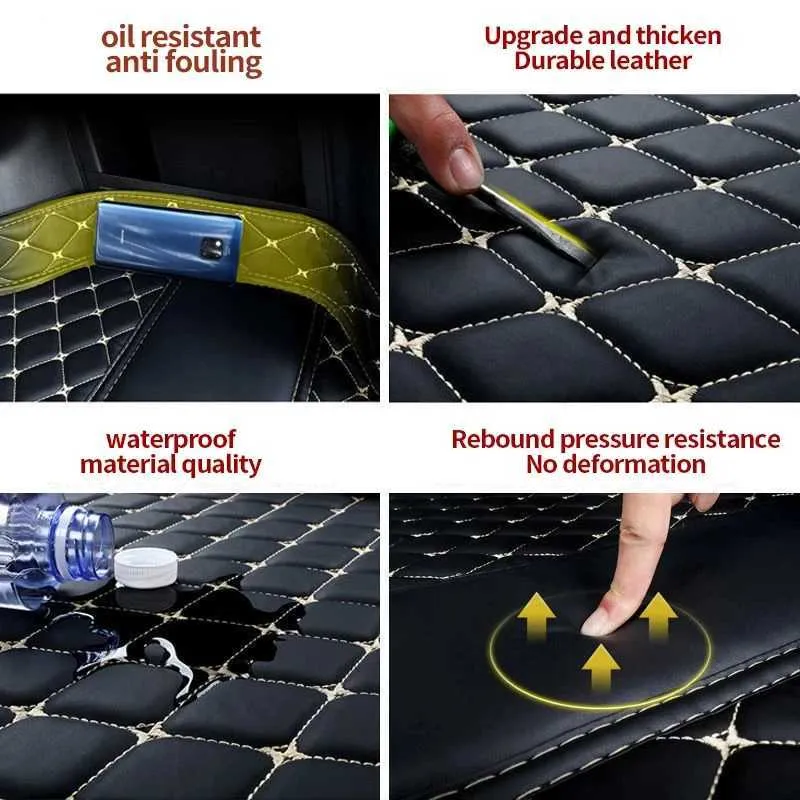 oil resistant
anti fouling

Upgrade and thicken
Durable leather

waterproof
material quality

Rebound pressure resistance
No deformation