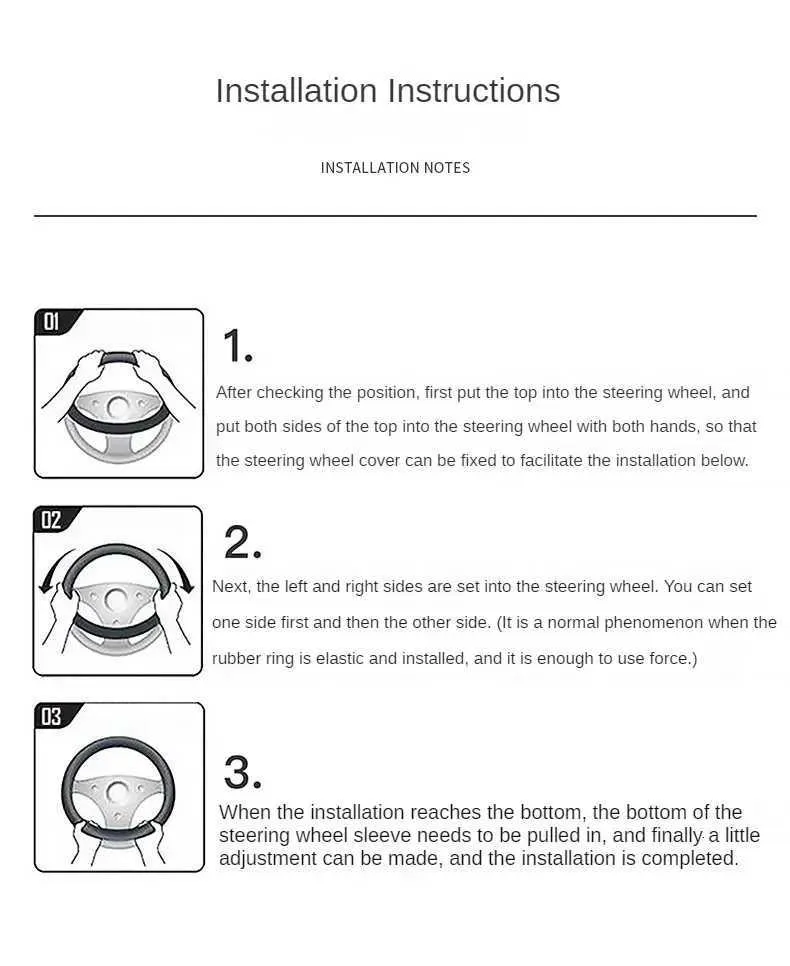 Installation Instructions

INSTALLATION NOTES

01

1.

After checking the position, first put the top into the steering wheel, and put both sides of the top into the steering wheel with both hands, so that the steering wheel cover can be fixed to facilitate the installation below.

02

2.

Next, the left and right sides are set into the steering wheel. You can set one side first and then the other side. (It is a normal phenomenon when the rubber ring is elastic and installed, and it is enough to use force.)

03

3.

When the installation reaches the bottom, the bottom of the steering wheel sleeve needs to be pulled in, and finally a little adjustment can be made, and the installation is completed.