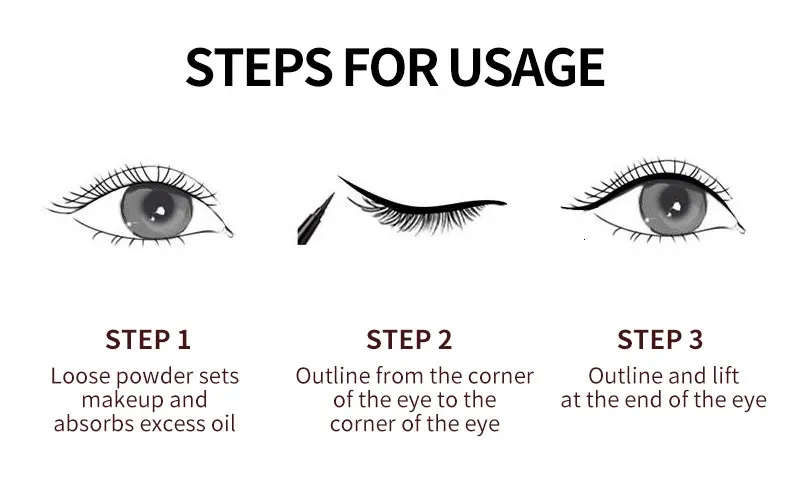 STEPS FOR USAGE

STEP 1
Loose powder sets makeup and absorbs excess oil

STEP 2
Outline from the corner of the eye to the corner of the eye

STEP 3
Outline and lift at the end of the eye