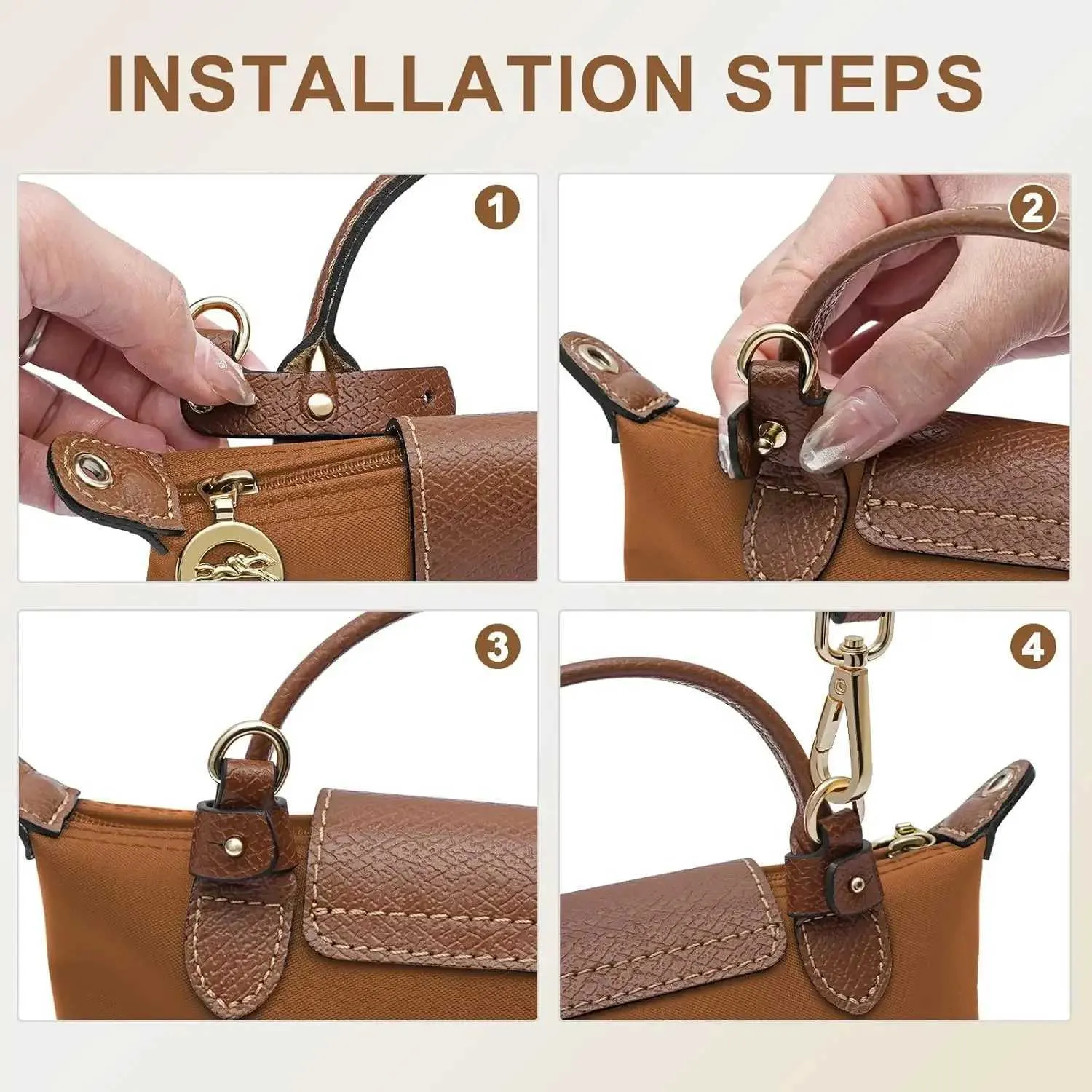 INSTALLATION STEPS

1

2

3

4