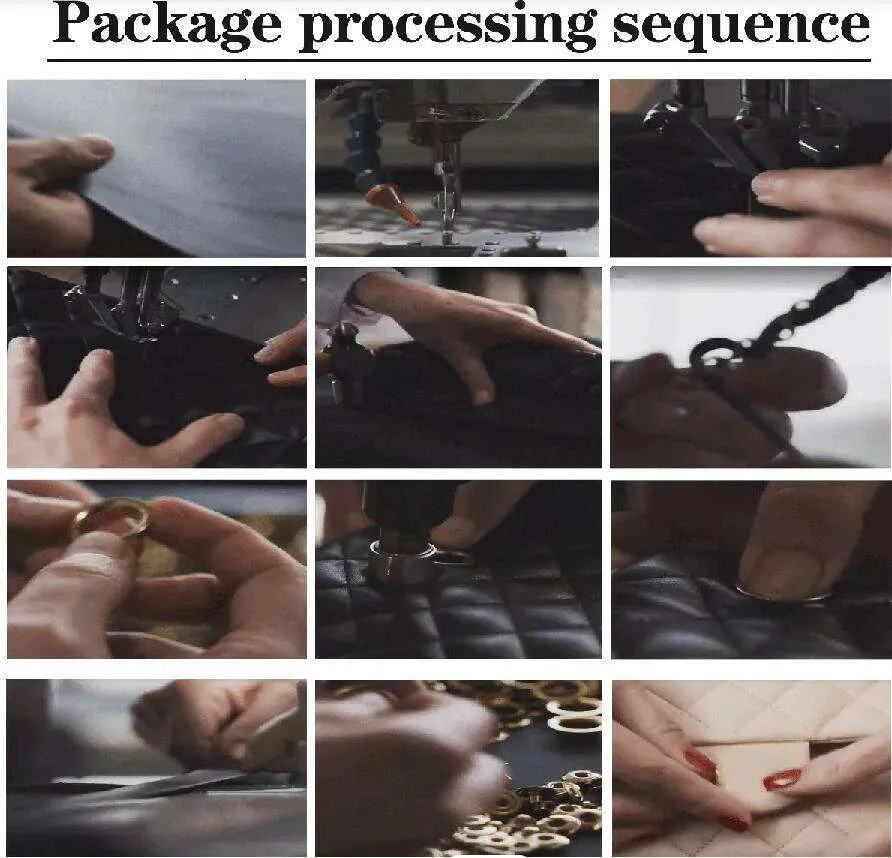 Package processing sequence