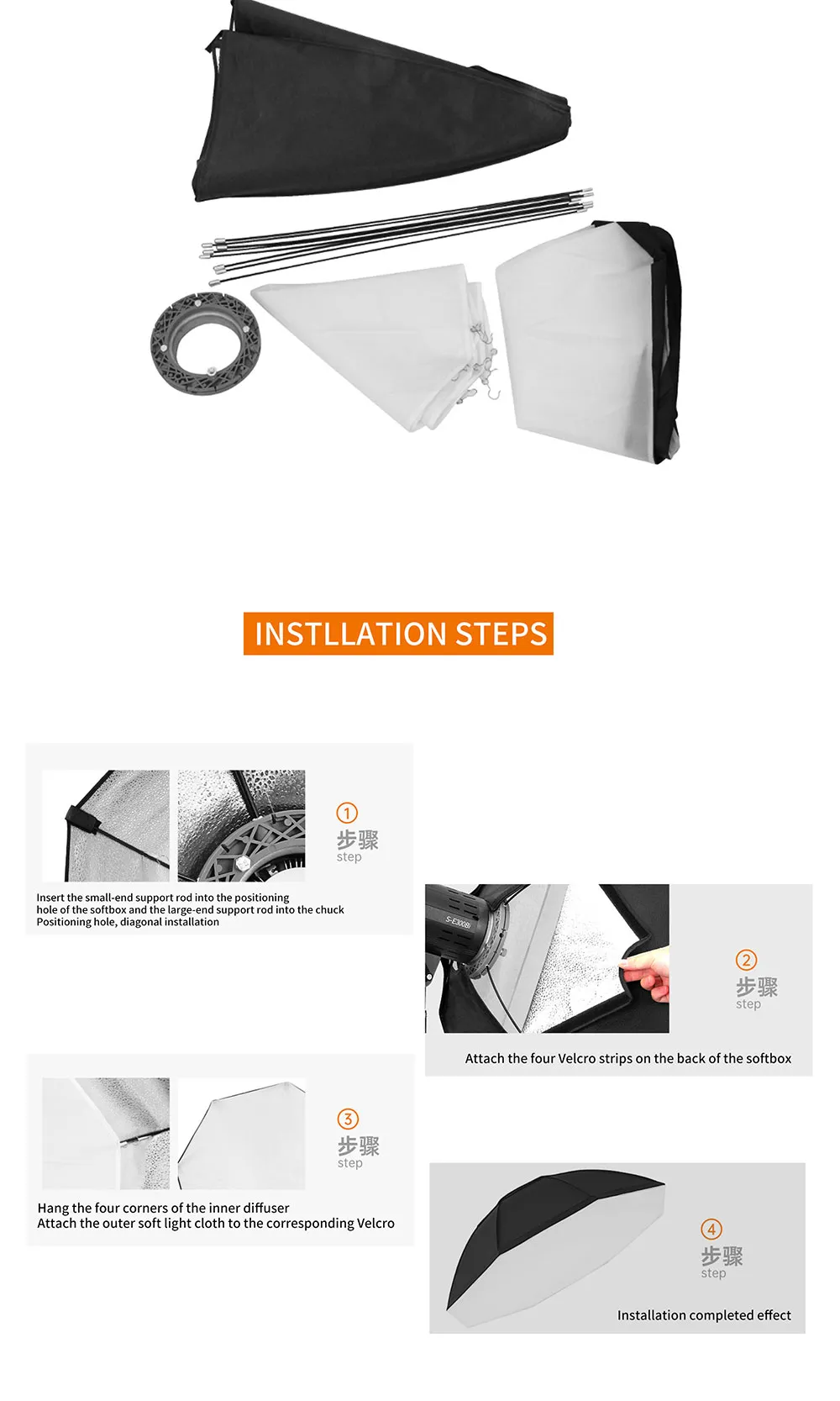 INSTLLATION STEPS

①
步骤
step

Insert the small-end support rod into the positioning hole of the softbox and the large-end support rod into the chuck Positioning hole, diagonal installation

S-E300Bi

②
步骤
step

Attach the four Velcro strips on the back of the softbox

③
步骤
step

Hang the four corners of the inner diffuser
Attach the outer soft light cloth to the corresponding Velcro

④
步骤
step

Installation completed effect