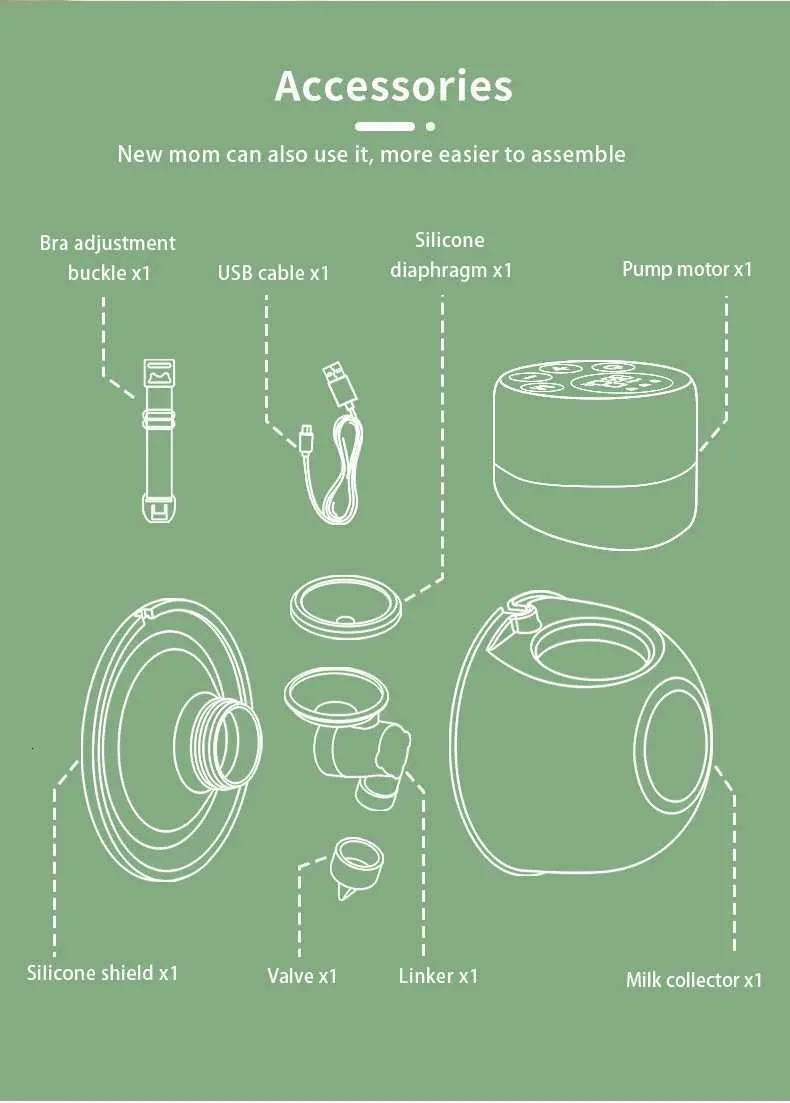 Accessories

New mom can also use it, more easier to assemble

Bra adjustment buckle x1

USB cable x1

Silicone diaphragm x1

Pump motor x1

Silicone shield x1

Valve x1

Linker x1

Milk collector x1