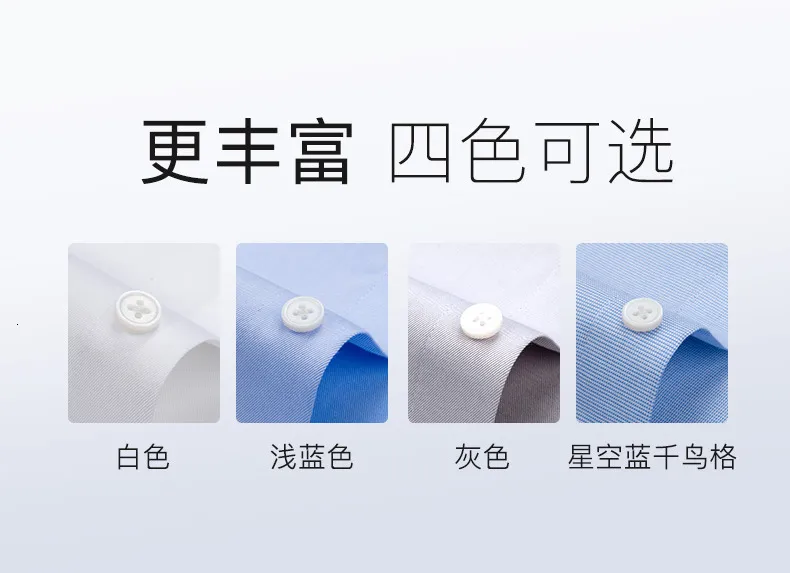 更丰富 四色可选

白色

浅蓝色

灰色

星空蓝千鸟格