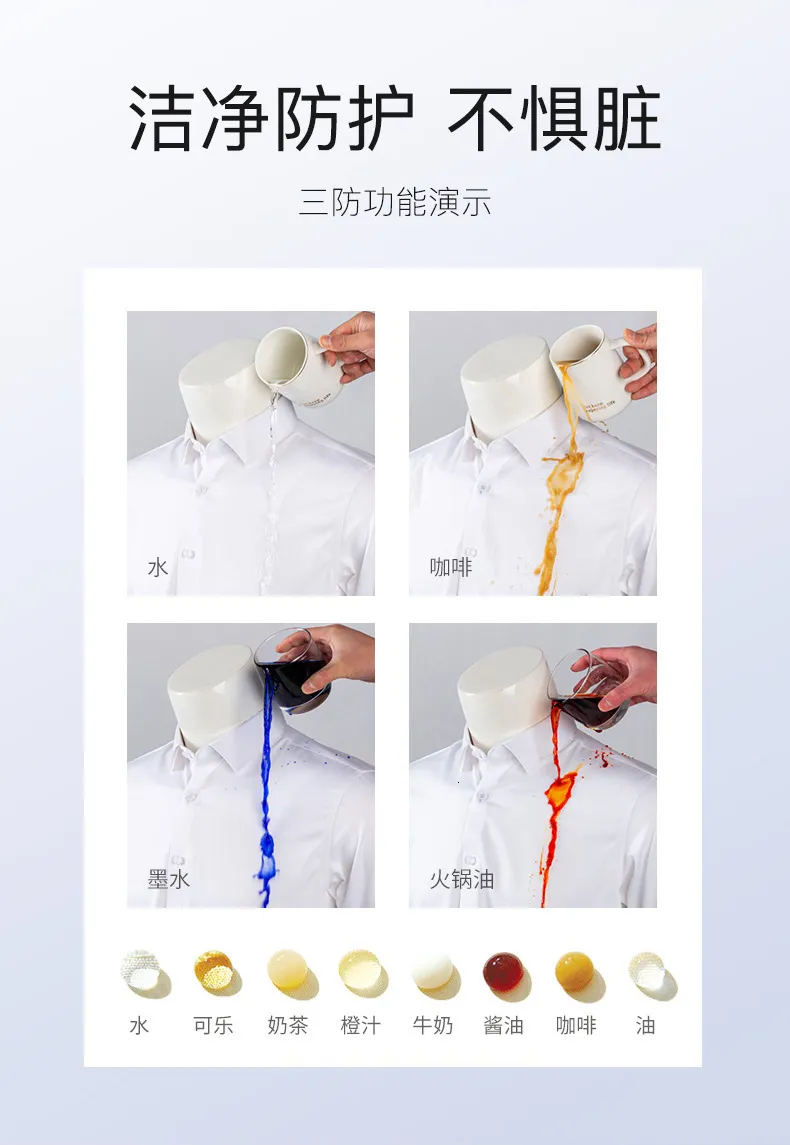 洁净防护 不惧脏

三防功能演示

水

咖啡

墨水

火锅油

水 可乐 奶茶 橙汁 牛奶 酱油 咖啡 油