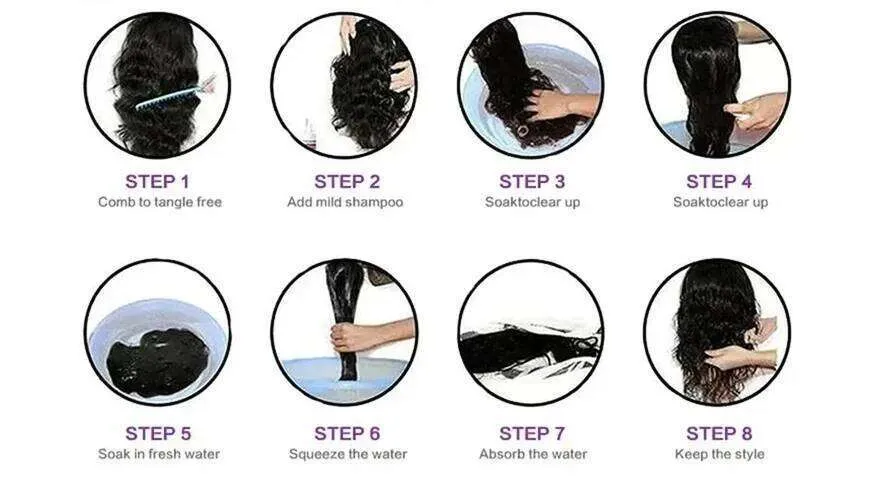 STEP 1
Comb to tangle free

STEP 2
Add mild shampoo

STEP 3
Soaktoclear up

STEP 4
Soaktoclear up

STEP 5
Soak in fresh water

STEP 6
Squeeze the water

STEP 7
Absorb the water

STEP 8
Keep the style