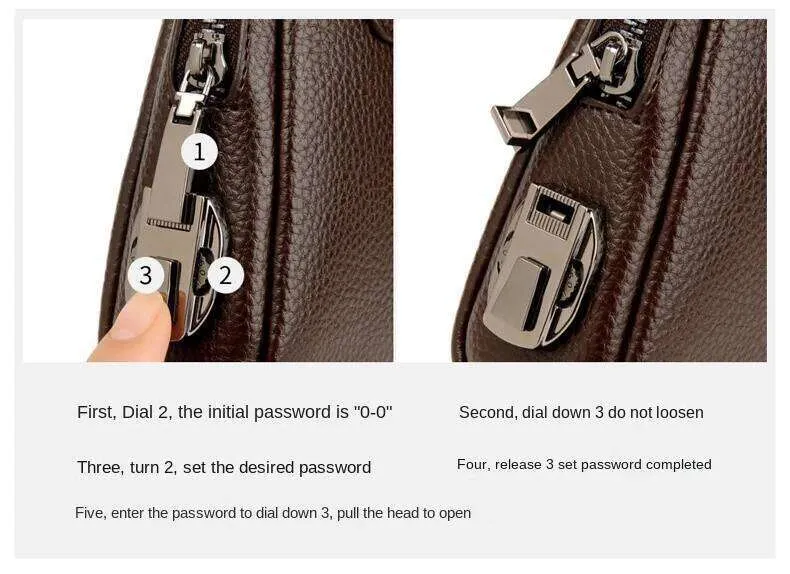 1

3

2

First, Dial 2, the initial password is "0-0"

Second, dial down 3 do not loosen

Three, turn 2, set the desired password

Four, release 3 set password completed

Five, enter the password to dial down 3, pull the head to open