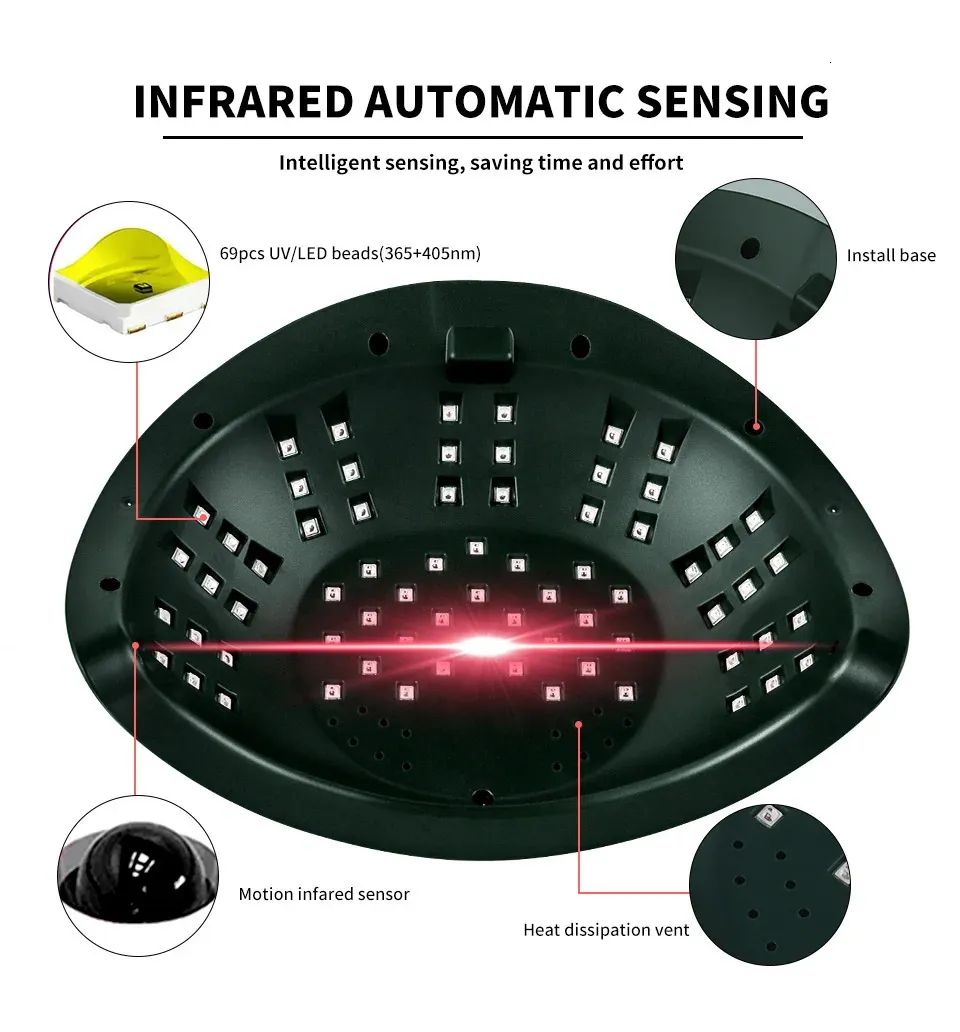 INFRARED AUTOMATIC SENSING

Intelligent sensing, saving time and effort

69pcs UV/LED beads(365+405nm)

Install base

Motion infared sensor

Heat dissipation vent