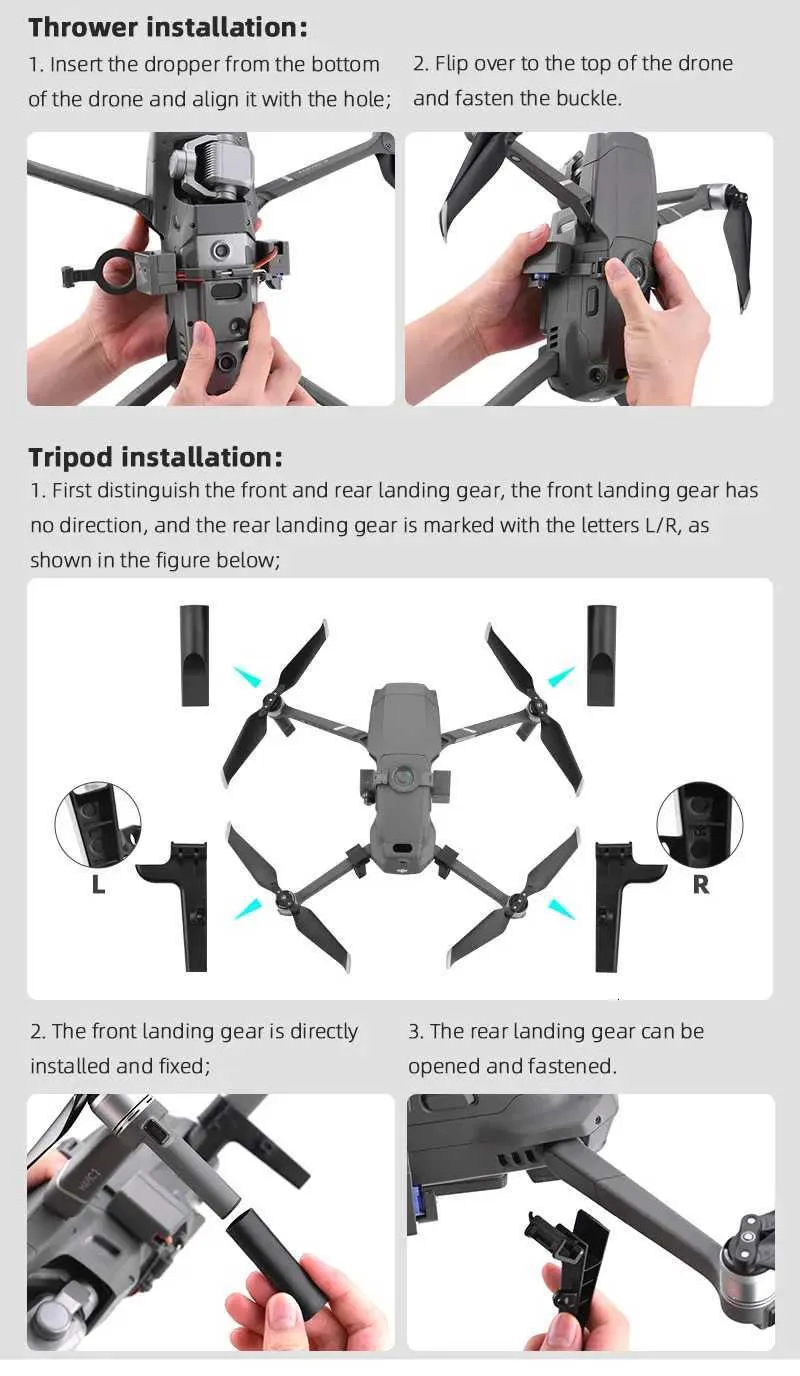 Thrower installation:

1. Insert the dropper from the bottom of the drone and align it with the hole;

2. Flip over to the top of the drone and fasten the buckle.

Tripod installation:

1. First distinguish the front and rear landing gear, the front landing gear has no direction, and the rear landing gear is marked with the letters L/R, as shown in the figure below;

L

R

2. The front landing gear is directly installed and fixed;

3. The rear landing gear can be opened and fastened.