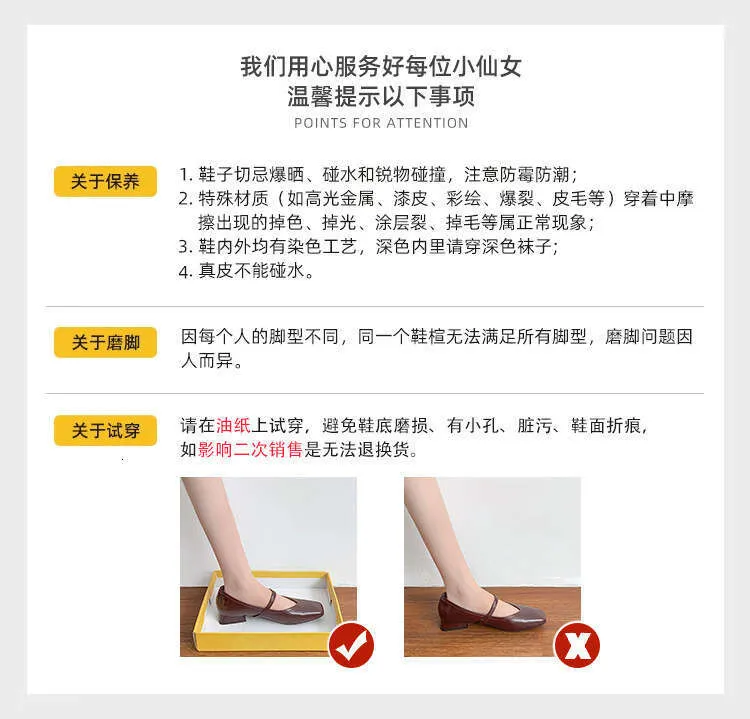 我们用心服务好每位小仙女
温馨提示以下事项
POINTS FOR ATTENTION

关于保养

1. 鞋子切忌爆晒、碰水和锐物碰撞，注意防霉防潮；
2. 特殊材质（如高光金属、漆皮、彩绘、爆裂、皮毛等）穿着中摩擦出现的掉色、掉光、涂层裂、掉毛等属正常现象；
3. 鞋内外均有染色工艺，深色内里请穿深色袜子；
4. 真皮不能碰水。

关于磨脚

因每个人的脚型不同，同一个鞋楦无法满足所有脚型，磨脚问题因人而异。

关于试穿

请在油纸上试穿，避免鞋底磨损、有小孔、脏污、鞋面折痕，如影响二次销售是无法退换货。