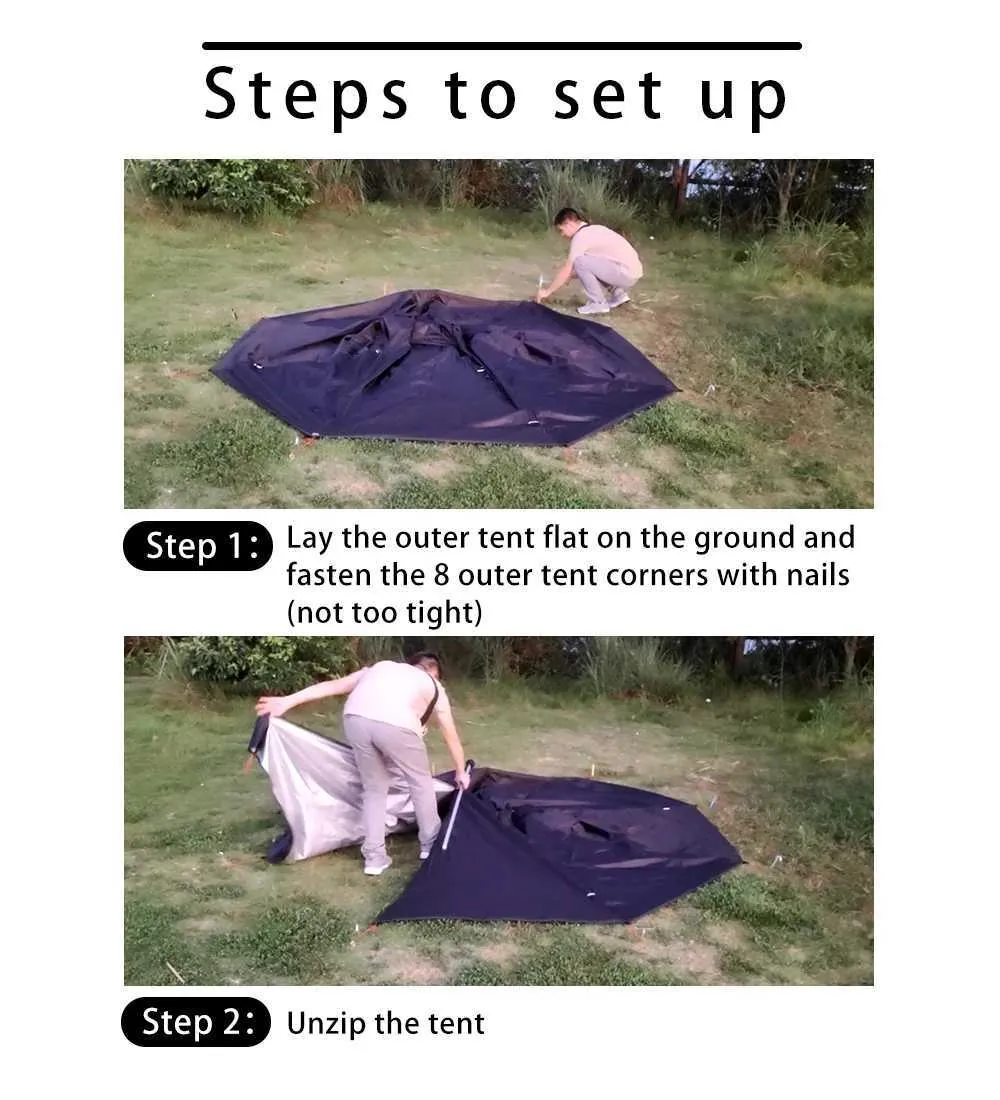 Steps to set up

Step 1: Lay the outer tent flat on the ground and fasten the 8 outer tent corners with nails (not too tight)

Step 2: Unzip the tent