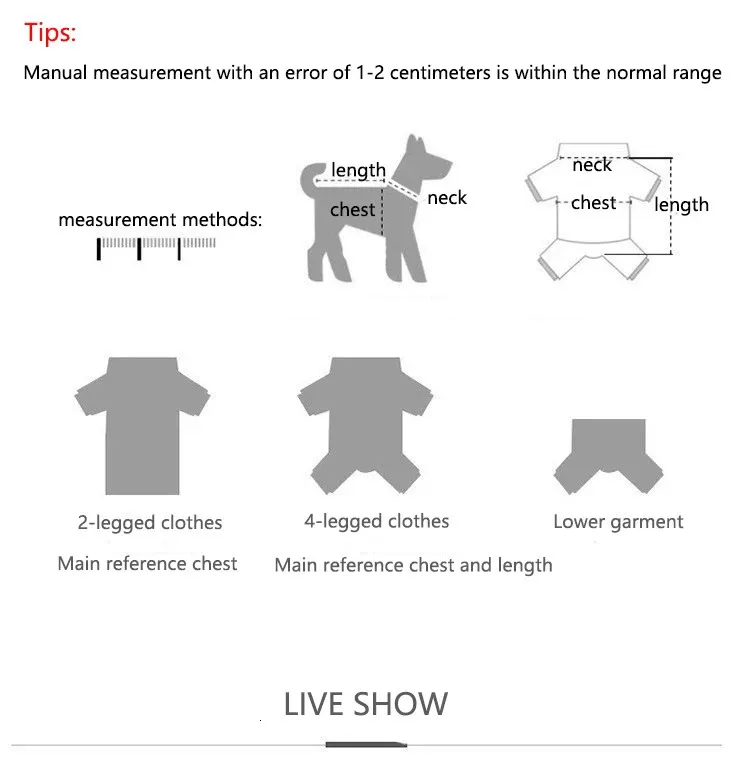 Tips:
Manual measurement with an error of 1-2 centimeters is within the normal range

measurement methods:

length
chest
neck

neck
chest
length

2-legged clothes
Main reference chest

4-legged clothes
Main reference chest and length

Lower garment

LIVE SHOW