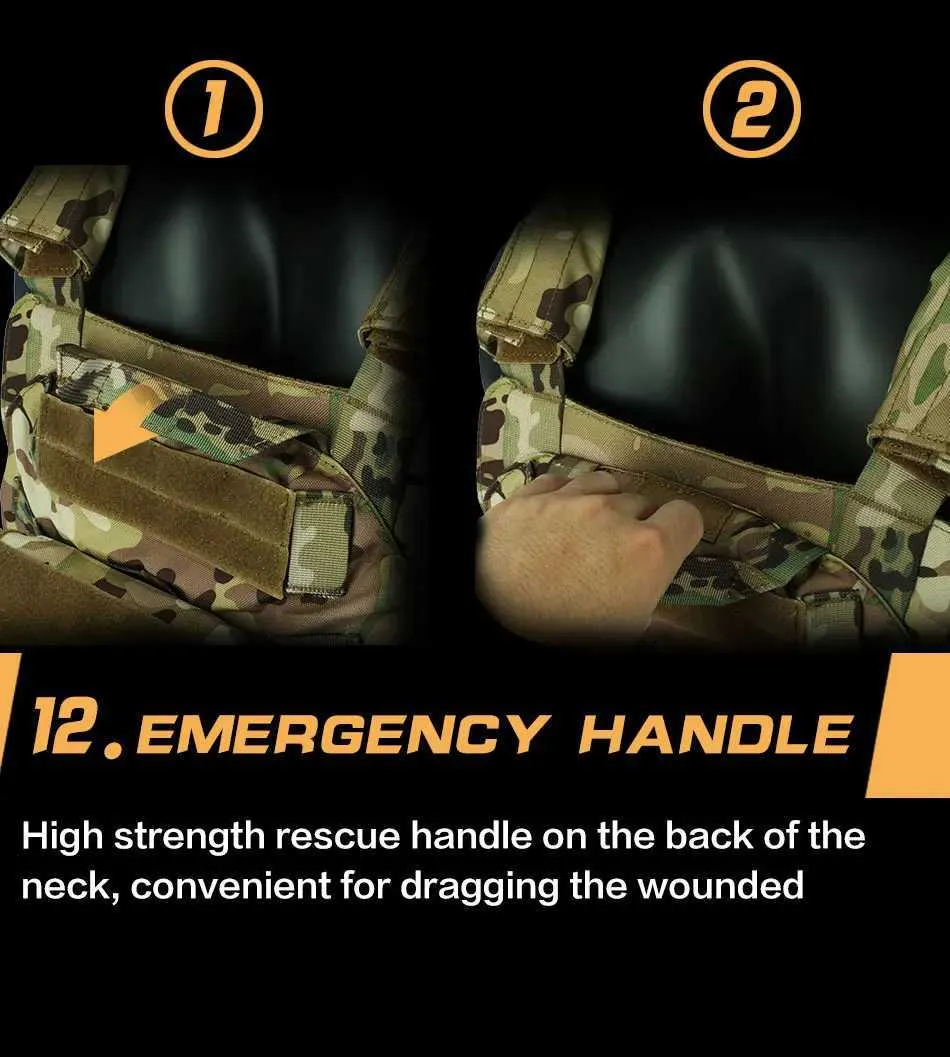 ①

②

12. EMERGENCY HANDLE

High strength rescue handle on the back of the neck, convenient for dragging the wounded