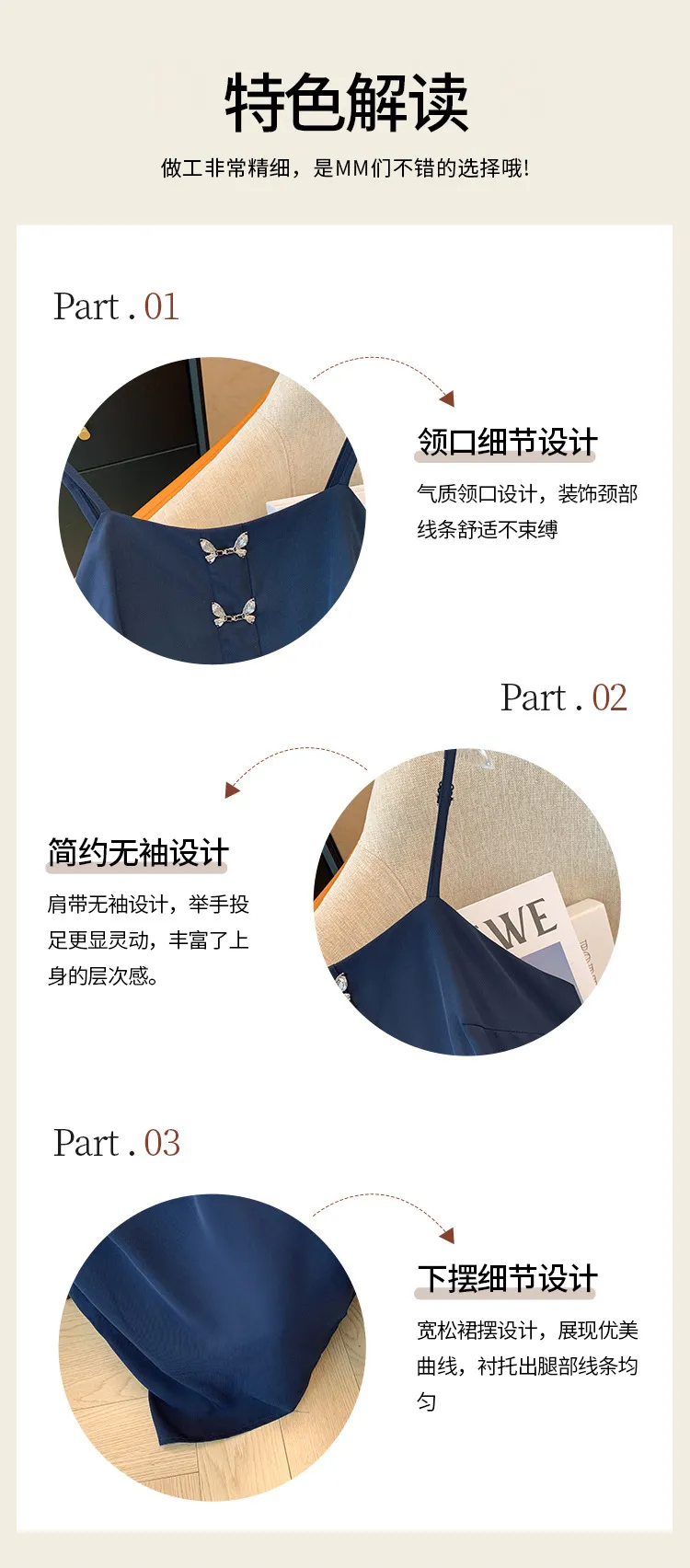 特色解读

做工非常精细，是MM们不错的选择哦!

Part . 01

领口细节设计

气质领口设计，装饰颈部线条舒适不束缚

Part . 02

简约无袖设计

肩带无袖设计，举手投足更显灵动，丰富了上身的层次感。

WE

Part . 03

下摆细节设计

宽松裙摆设计，展现优美曲线，衬托出腿部线条均匀