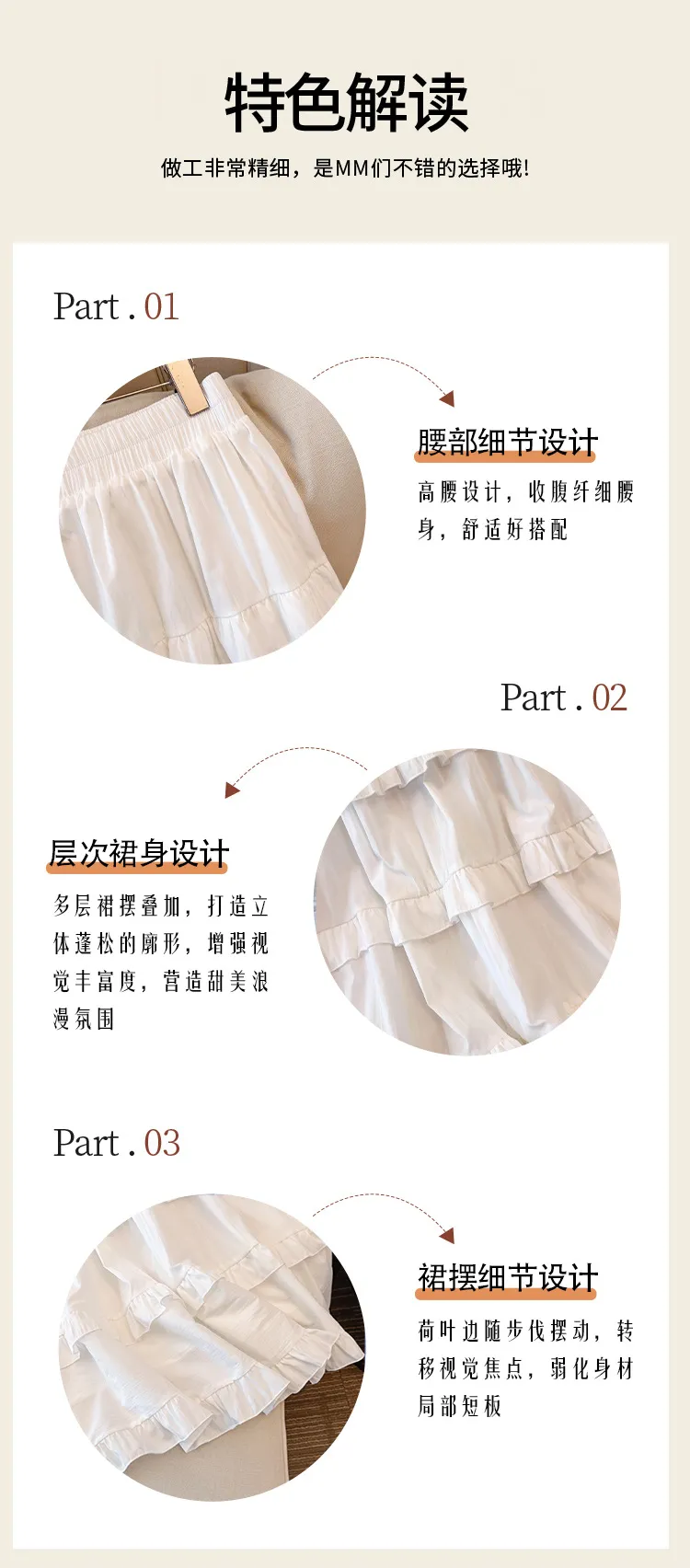 特色解读

做工非常精细，是MM们不错的选择哦!

Part . 01

腰部细节设计

高腰设计，收腹纤细腰身，舒适好搭配

Part . 02

层次裙身设计

多层裙摆叠加，打造立体蓬松的廓形，增强视觉丰富度，营造甜美浪漫氛围

Part . 03

裙摆细节设计

荷叶边随步伐摆动，转移视觉焦点，弱化身材局部短板