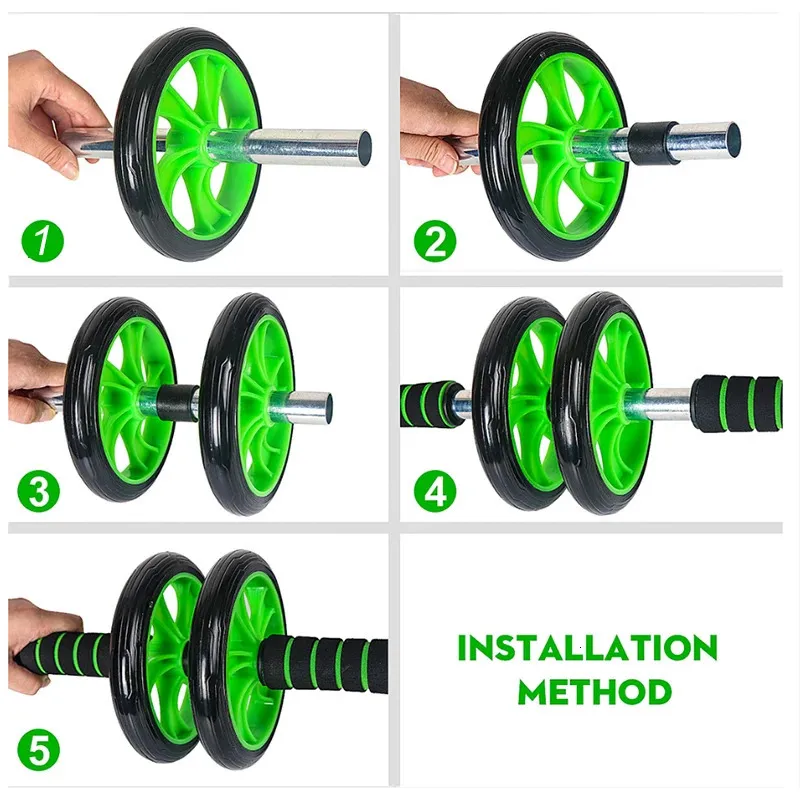 1

2

3

4

5

INSTALLATION METHOD