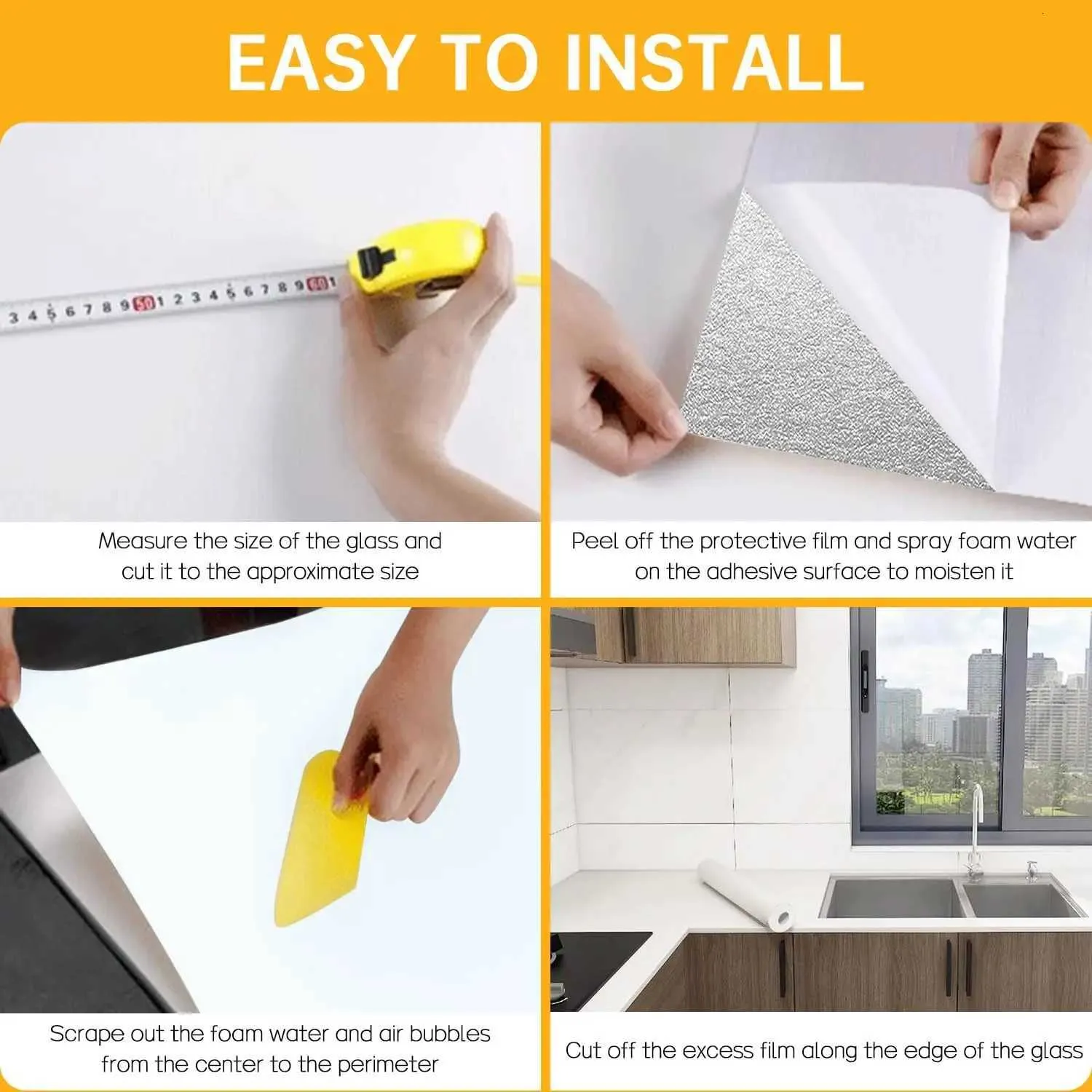 EASY TO INSTALL

3 4 5 6 7 8 9 50 1 2 3 4 5 6 7 8 9 60 1

Measure the size of the glass and cut it to the approximate size

Peel off the protective film and spray foam water on the adhesive surface to moisten it

Scrape out the foam water and air bubbles from the center to the perimeter

Cut off the excess film along the edge of the glass