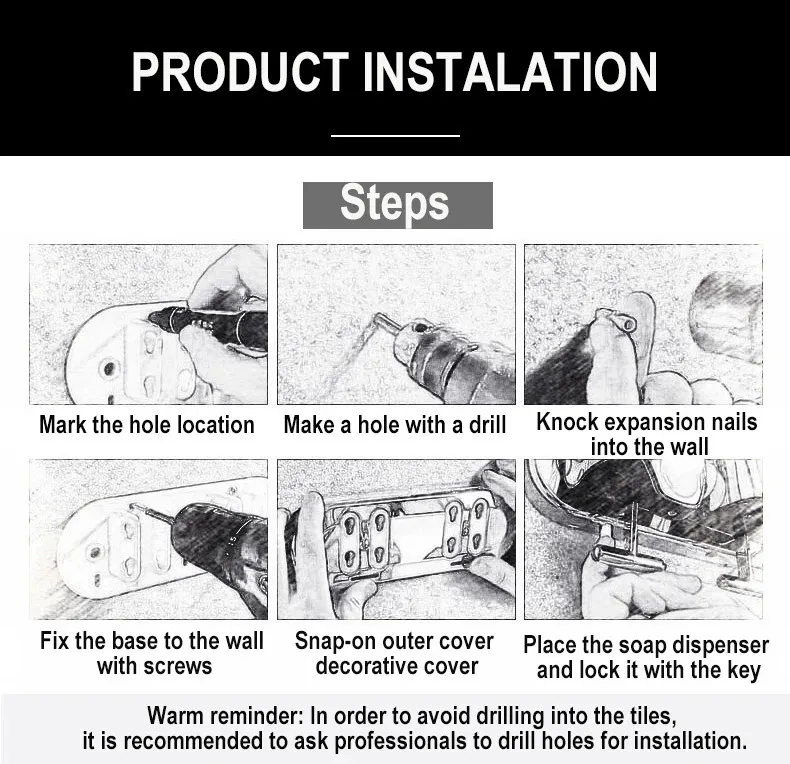 PRODUCT INSTALATION

Steps

Mark the hole location

Make a hole with a drill

Knock expansion nails into the wall

Fix the base to the wall with screws

Snap-on outer cover decorative cover

Place the soap dispenser and lock it with the key

Warm reminder: In order to avoid drilling into the tiles, it is recommended to ask professionals to drill holes for installation.