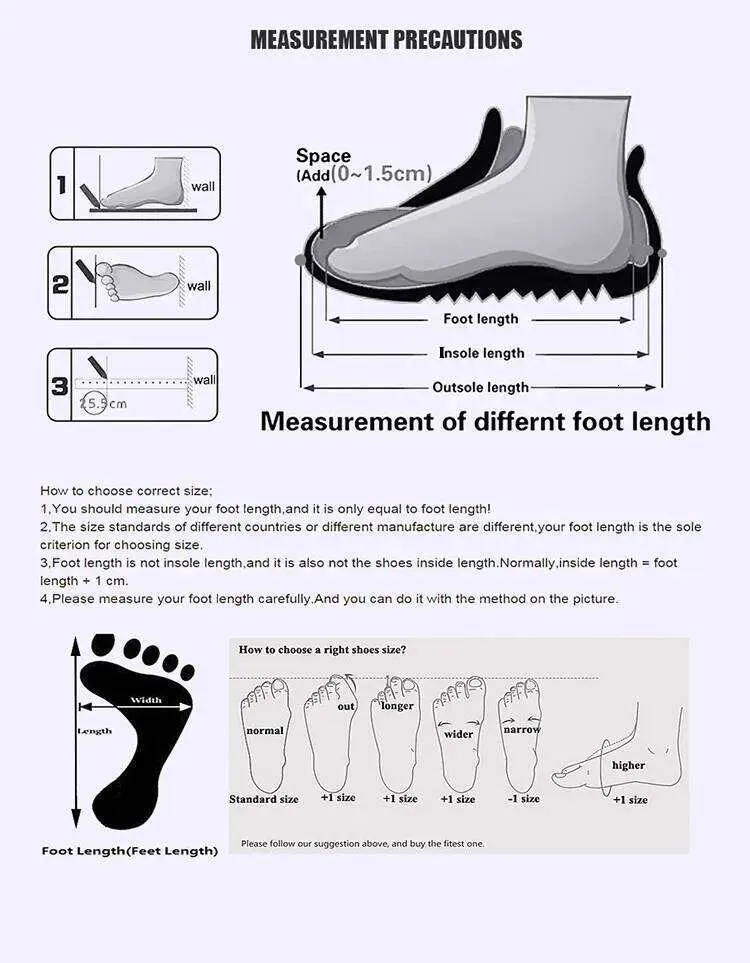 MEASUREMENT PRECAUTIONS

1 wall

2 wall

3 wall 25.5cm

Space (Add(0~1.5cm)

Foot length

Insole length

Outsole length

Measurement of differnt foot length

How to choose correct size;
1,You should measure your foot length,and it is only equal to foot length!
2,The size standards of different countries or different manufacture are different,your foot length is the sole criterion for choosing size.
3,Foot length is not insole length,and it is also not the shoes inside length.Normally,inside length = foot length + 1 cm.
4,Please measure your foot length carefully.And you can do it with the method on the picture.

Width

Length

Foot Length(Feet Length)

How to choose a right shoes size?

normal

out

longer

wider

narrow

higher

Standard size

+1 size

+1 size

+1 size

-1 size

+1 size

Please follow our suggestion above, and buy the fitest one.