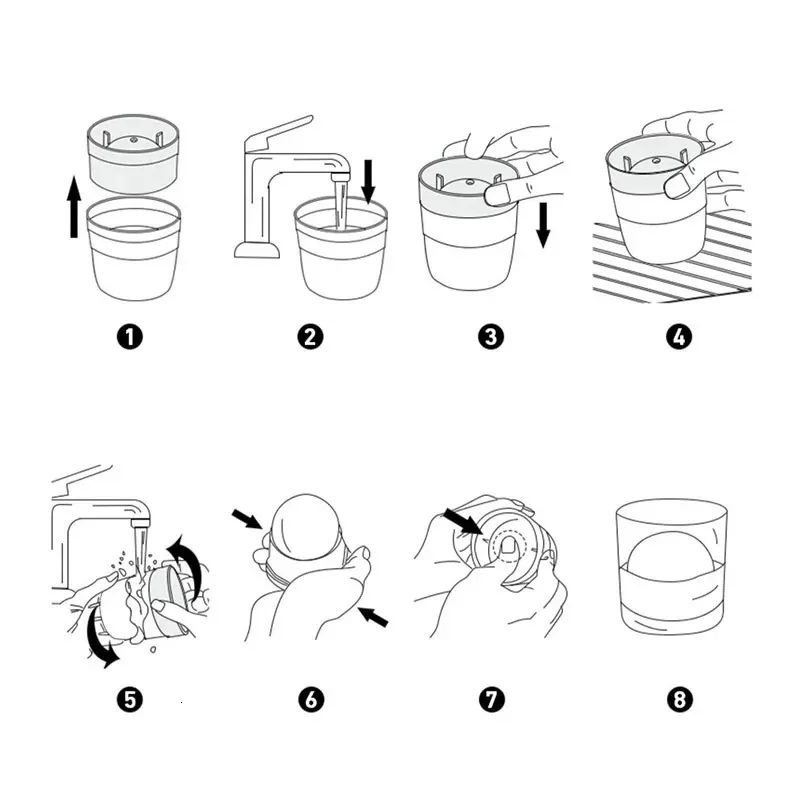 1
2
3
4
5
6
7
8