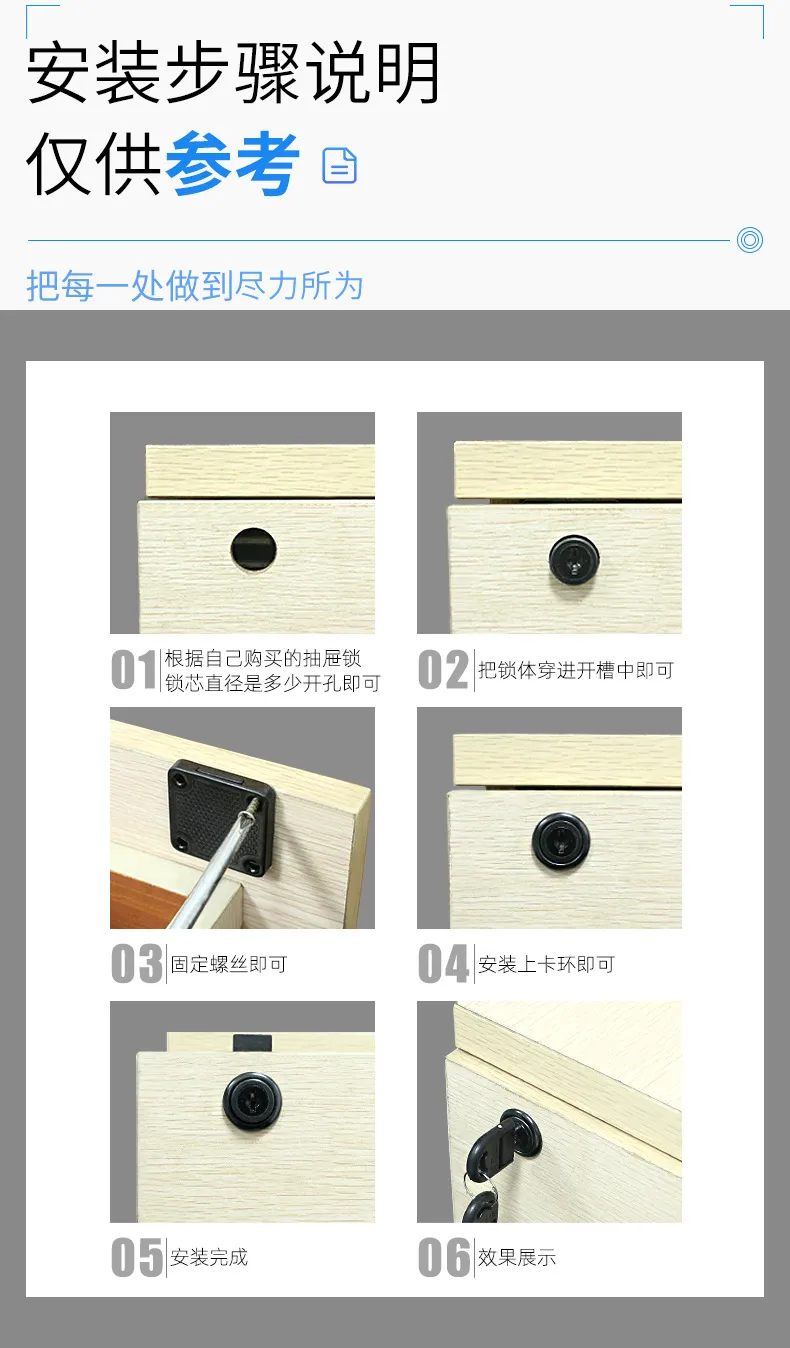 安装步骤说明
仅供参考

把每一处做到尽力所为

01 根据自己购买的抽屉锁锁芯直径是多少开孔即可

02 把锁体穿进开槽中即可

03 固定螺丝即可

04 安装上卡环即可

05 安装完成

06 效果展示