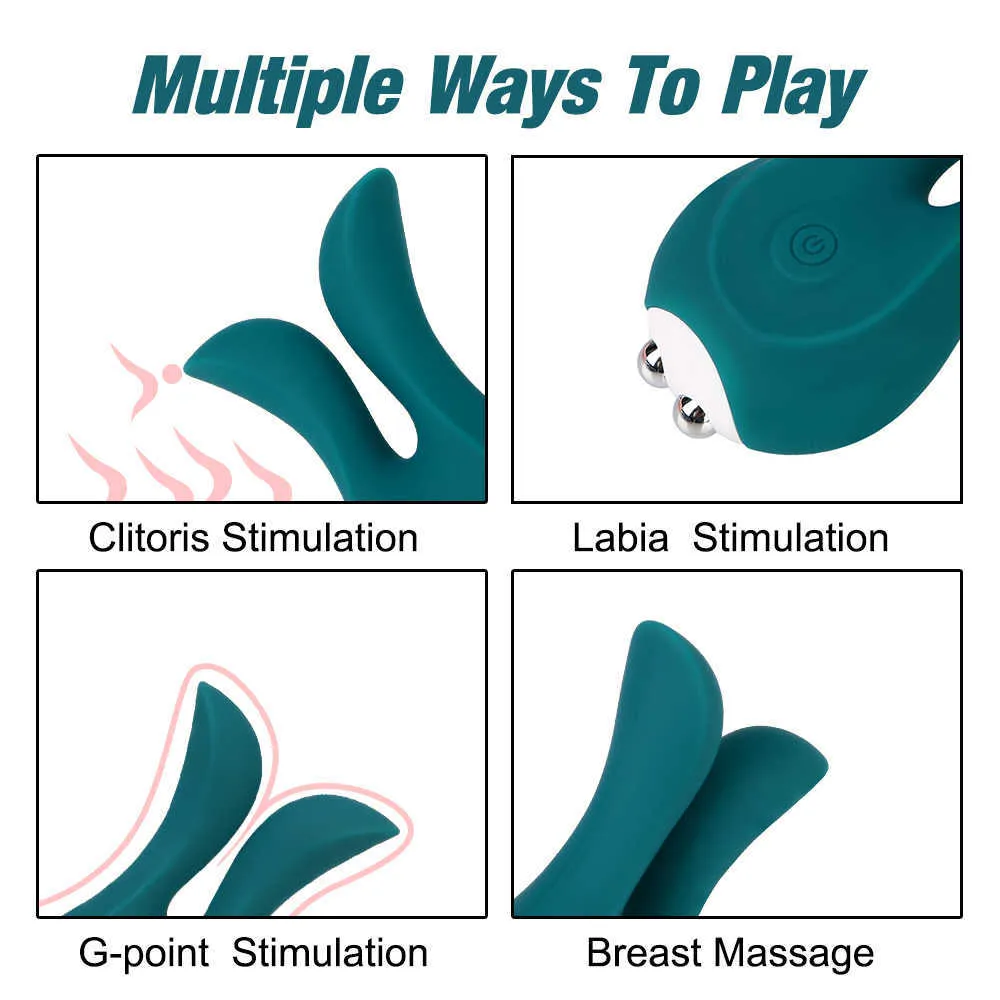 Multiple Ways To Play

Clitoris Stimulation

Labia Stimulation

G-point Stimulation

Breast Massage