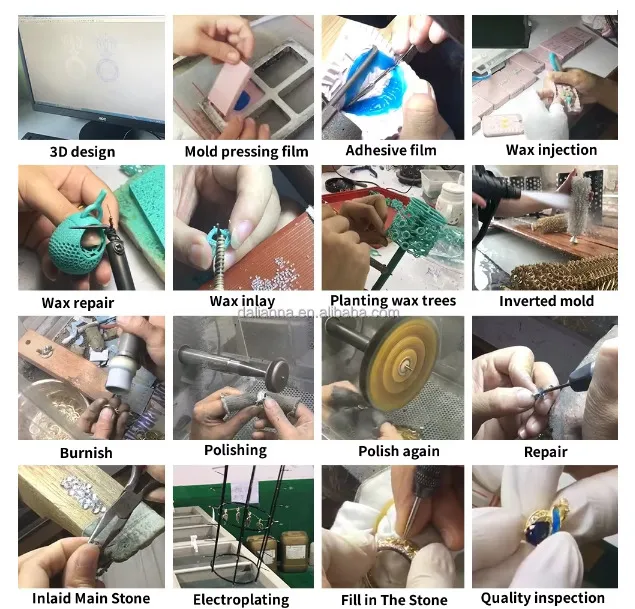 3D design
Mold pressing film
Adhesive film
Wax injection

Wax repair
Wax inlay
Planting wax trees
Inverted mold

dalianna.en.alibaba.com

Burnish
Polishing
Polish again
Repair

Inlaid Main Stone
Electroplating
Fill in The Stone
Quality inspection