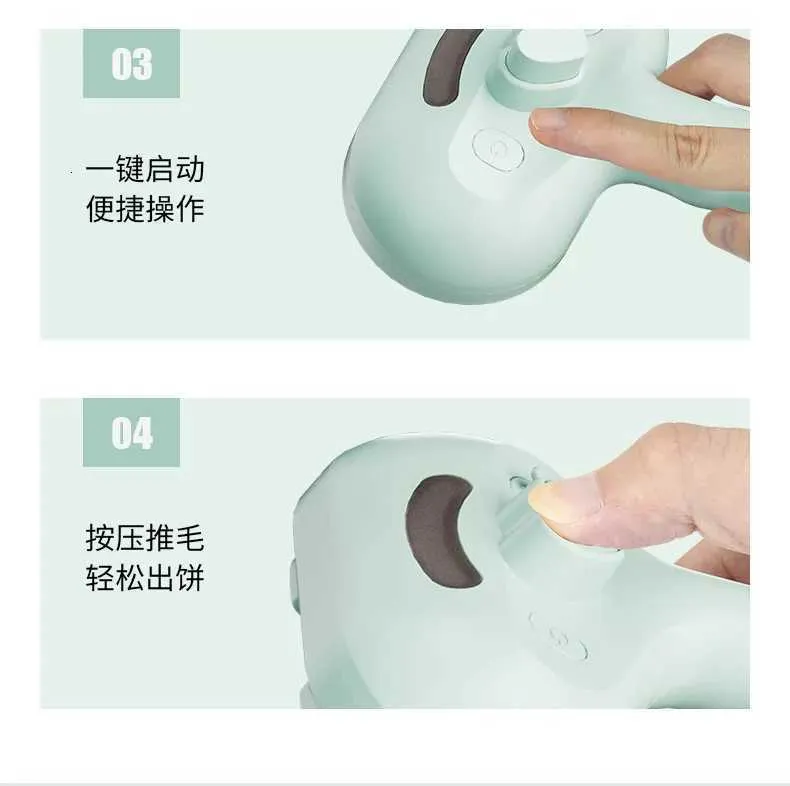 03

一键启动
便捷操作

04

按压推毛
轻松出饼