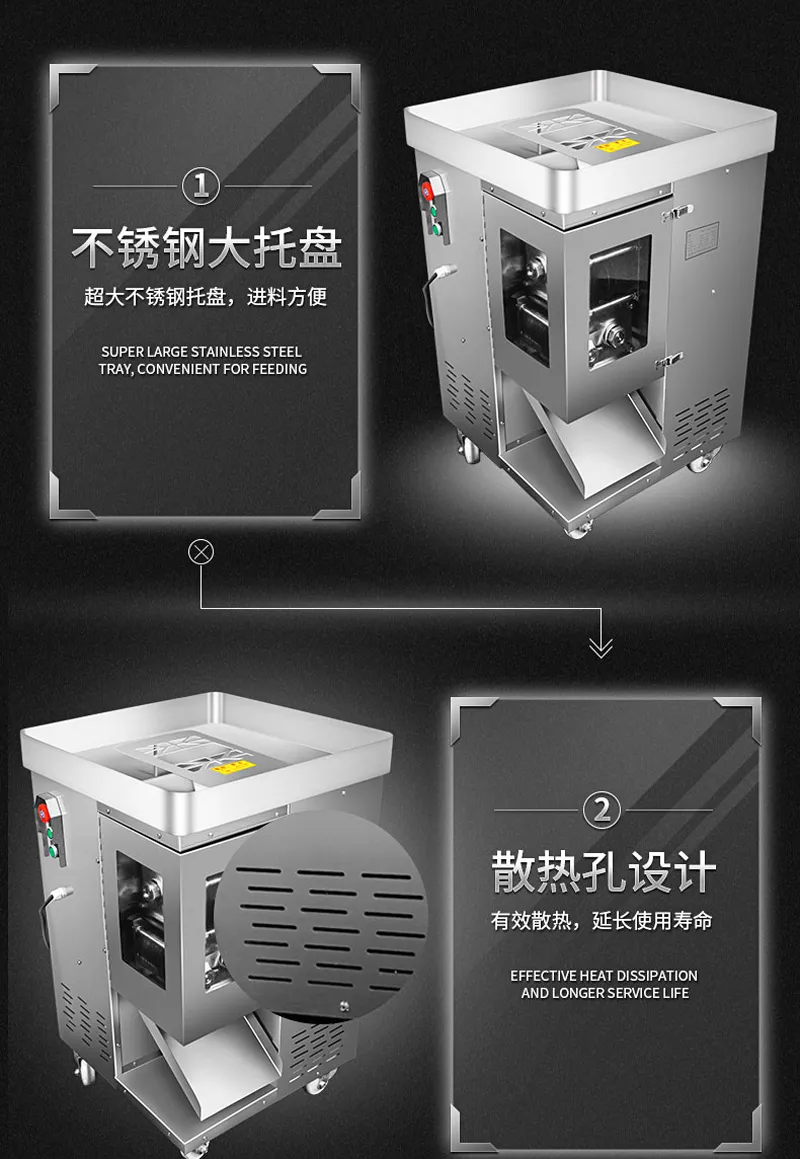 1

不锈钢大托盘

超大不锈钢托盘，进料方便

SUPER LARGE STAINLESS STEEL TRAY, CONVENIENT FOR FEEDING

2

散热孔设计

有效散热，延长使用寿命

EFFECTIVE HEAT DISSIPATION AND LONGER SERVICE LIFE