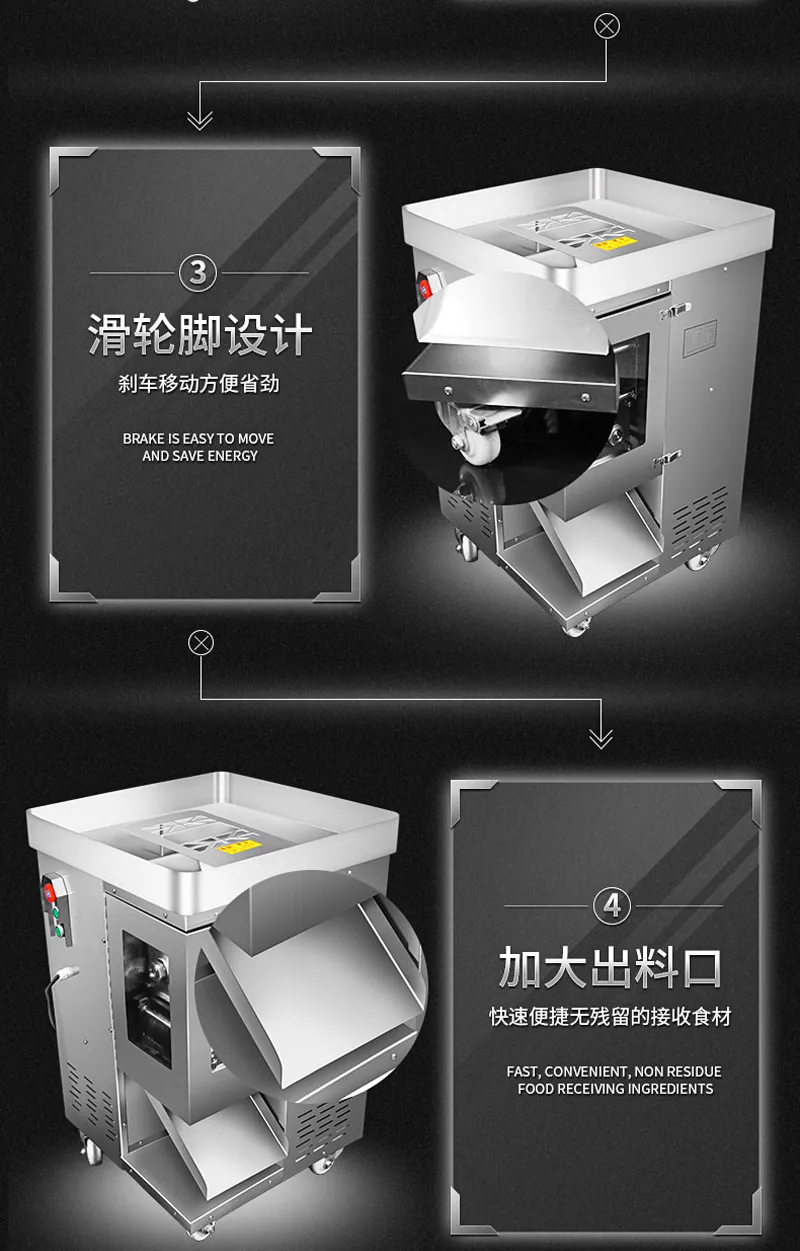 3

滑轮脚设计

刹车移动方便省劲

BRAKE IS EASY TO MOVE AND SAVE ENERGY

4

加大出料口

快速便捷无残留的接收食材

FAST, CONVENIENT, NON RESIDUE FOOD RECEIVING INGREDIENTS