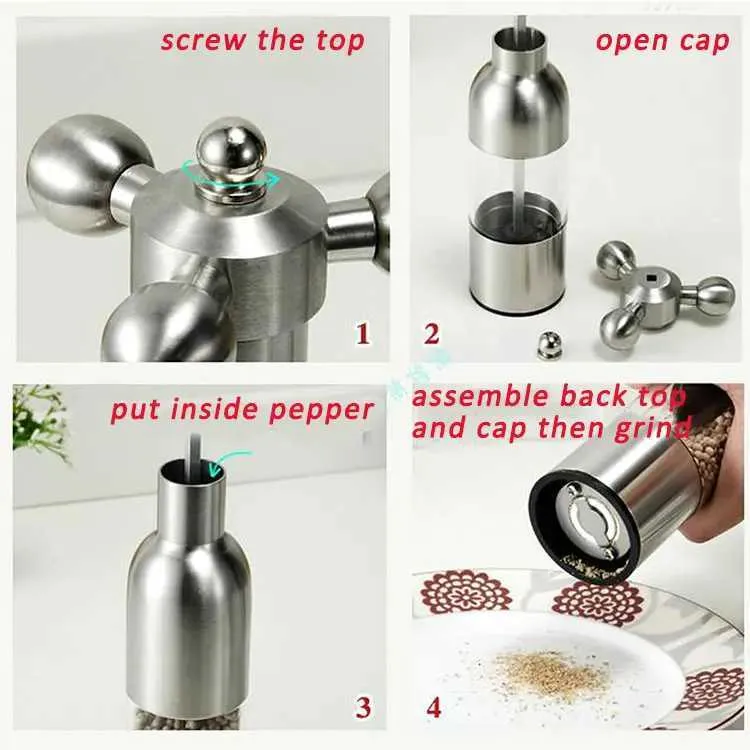 screw the top

1

open cap

2

put inside pepper

3

assemble back top and cap then grind

4