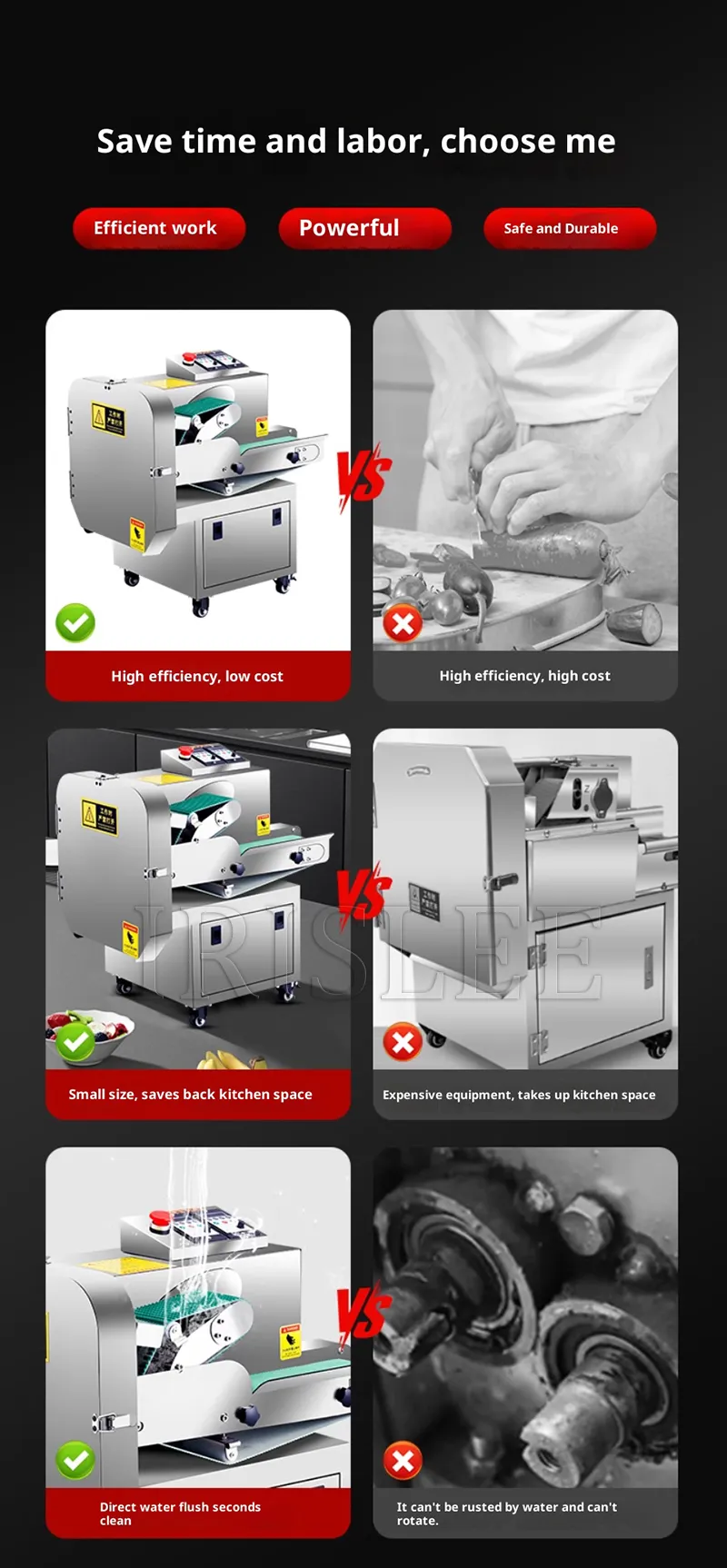 Save time and labor, choose me

Efficient work

Powerful

Safe and Durable

VS

High efficiency, low cost

High efficiency, high cost

VS

IRISLEE

Small size, saves back kitchen space

Expensive equipment, takes up kitchen space

VS

Direct water flush seconds clean

It can't be rusted by water and can't rotate.