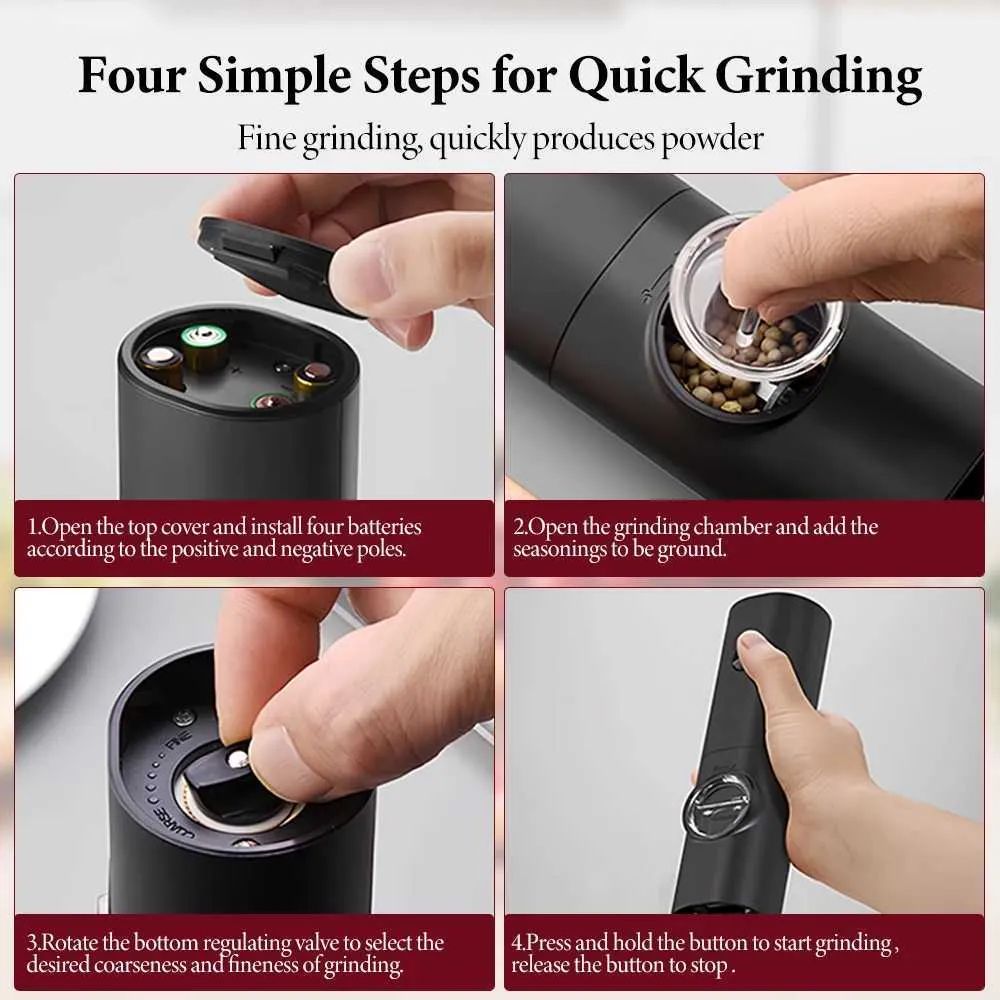 Four Simple Steps for Quick Grinding

Fine grinding, quickly produces powder

1.Open the top cover and install four batteries according to the positive and negative poles.

2.Open the grinding chamber and add the seasonings to be ground.

FINE

COARSE

3.Rotate the bottom regulating valve to select the desired coarseness and fineness of grinding.

4.Press and hold the button to start grinding , release the button to stop .