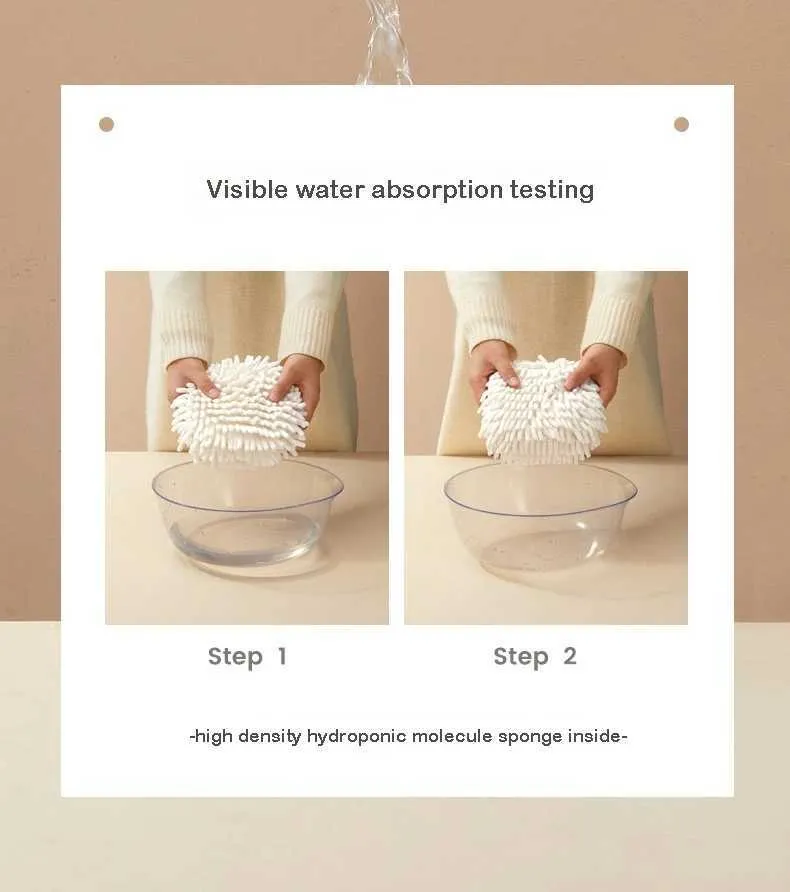 Visible water absorption testing

Step 1

Step 2

-high density hydroponic molecule sponge inside-