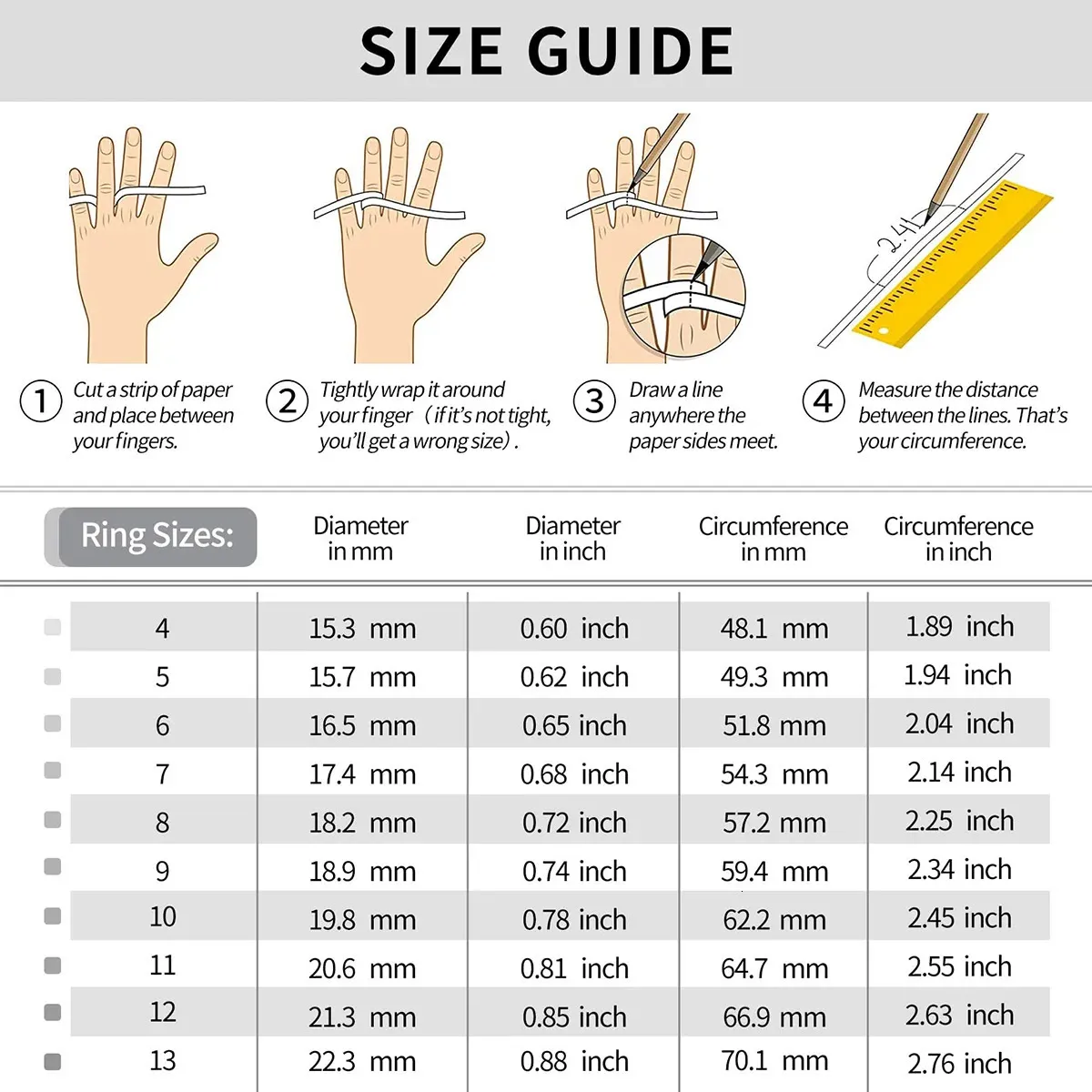 SIZE GUIDE

2.41

① Cut a strip of paper and place between your fingers.

② Tightly wrap it around your finger（if it's not tight, you'll get a wrong size）.

③ Draw a line anywhere the paper sides meet.

④ Measure the distance between the lines. That's your circumference.

| Ring Sizes: | Diameter in mm | Diameter in inch | Circumference in mm | Circumference in inch |
|---|---|---|---|---|
| 4 | 15.3 mm | 0.60 inch | 48.1 mm | 1.89 inch |
| 5 | 15.7 mm | 0.62 inch | 49.3 mm | 1.94 inch |
| 6 | 16.5 mm | 0.65 inch | 51.8 mm | 2.04 inch |
| 7 | 17.4 mm | 0.68 inch | 54.3 mm | 2.14 inch |
| 8 | 18.2 mm | 0.72 inch | 57.2 mm | 2.25 inch |
| 9 | 18.9 mm | 0.74 inch | 59.4 mm | 2.34 inch |
| 10 | 19.8 mm | 0.78 inch | 62.2 mm | 2.45 inch |
| 11 | 20.6 mm | 0.81 inch | 64.7 mm | 2.55 inch |
| 12 | 21.3 mm | 0.85 inch | 66.9 mm | 2.63 inch |
| 13 | 22.3 mm | 0.88 inch | 70.1 mm | 2.76 inch |