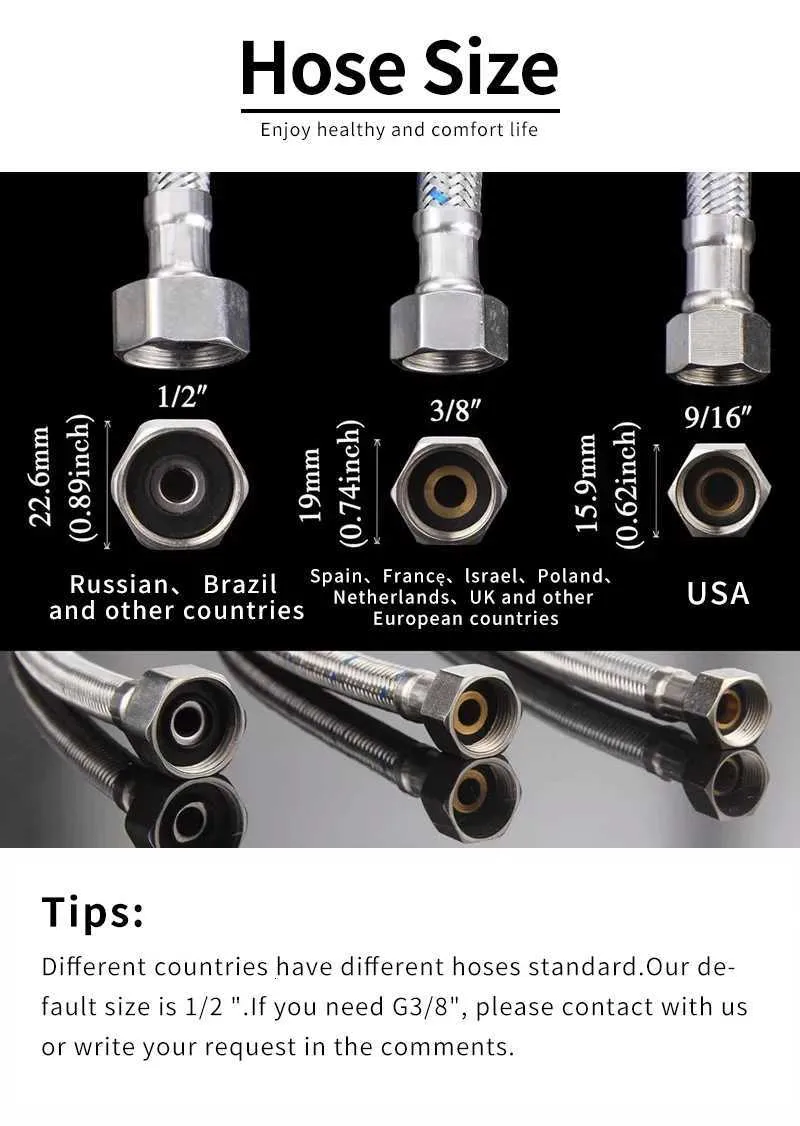 Hose Size

Enjoy healthy and comfort life

1/2″

22.6mm (0.89inch)

Russian、 Brazil and other countries

3/8″

19mm (0.74inch)

Spain、France、Israel、Poland、Netherlands、UK and other European countries

9/16″

15.9mm (0.62inch)

USA

Tips:

Different countries have different hoses standard.Our default size is 1/2 ".If you need G3/8", please contact with us or write your request in the comments.