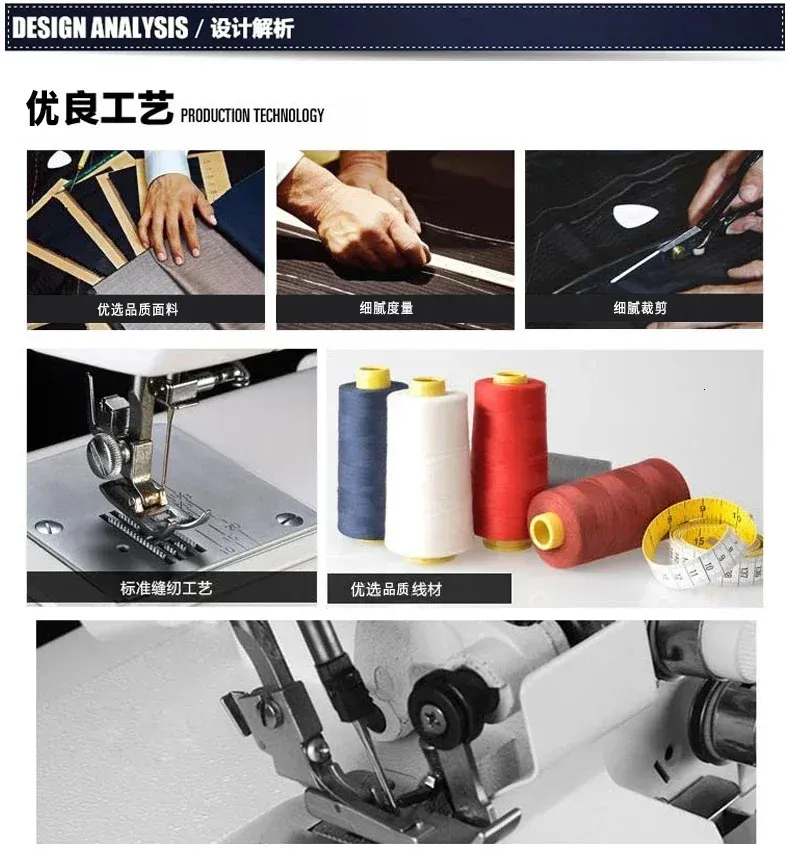 DESIGN ANALYSIS / 设计解析

优良工艺 PRODUCTION TECHNOLOGY

优选品质面料

细腻度量

细腻裁剪

标准缝纫工艺

优选品质线材