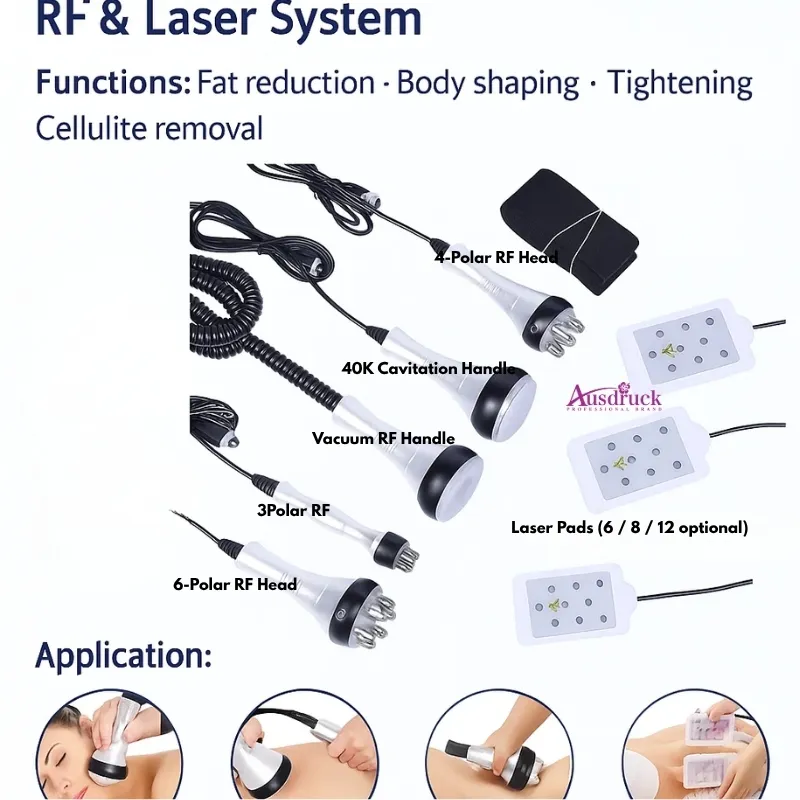 RF & Laser System

Functions: Fat reduction · Body shaping · Tightening Cellulite removal

4-Polar RF Head

40K Cavitation Handle

Ausdruck
PROFESSIONAL BRAND

Vacuum RF Handle

3Polar RF

Laser Pads (6 / 8 / 12 optional)

6-Polar RF Head

Application: