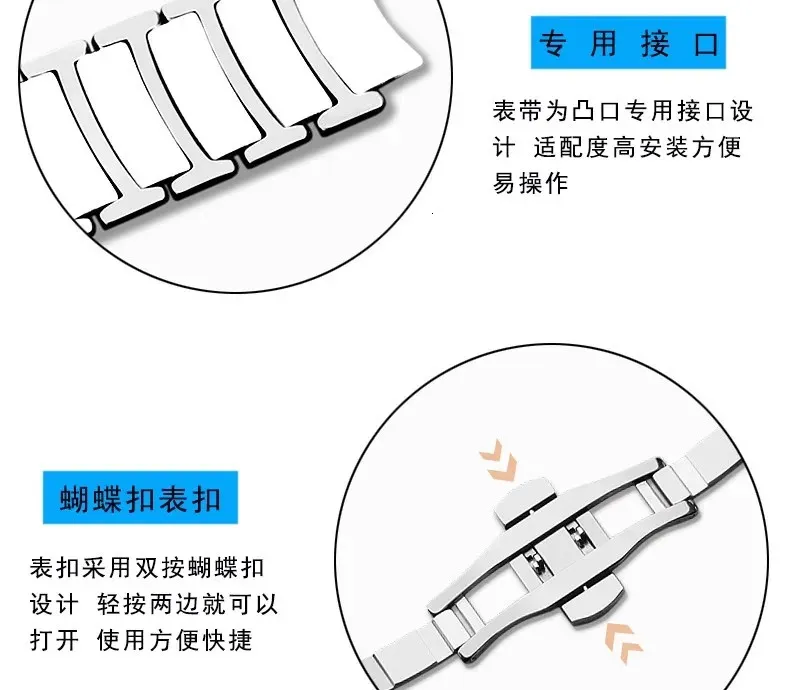 专用接口

表带为凸口专用接口设计 适配度高安装方便易操作

蝴蝶扣表扣

表扣采用双按蝴蝶扣设计 轻按两边就可以打开 使用方便快捷