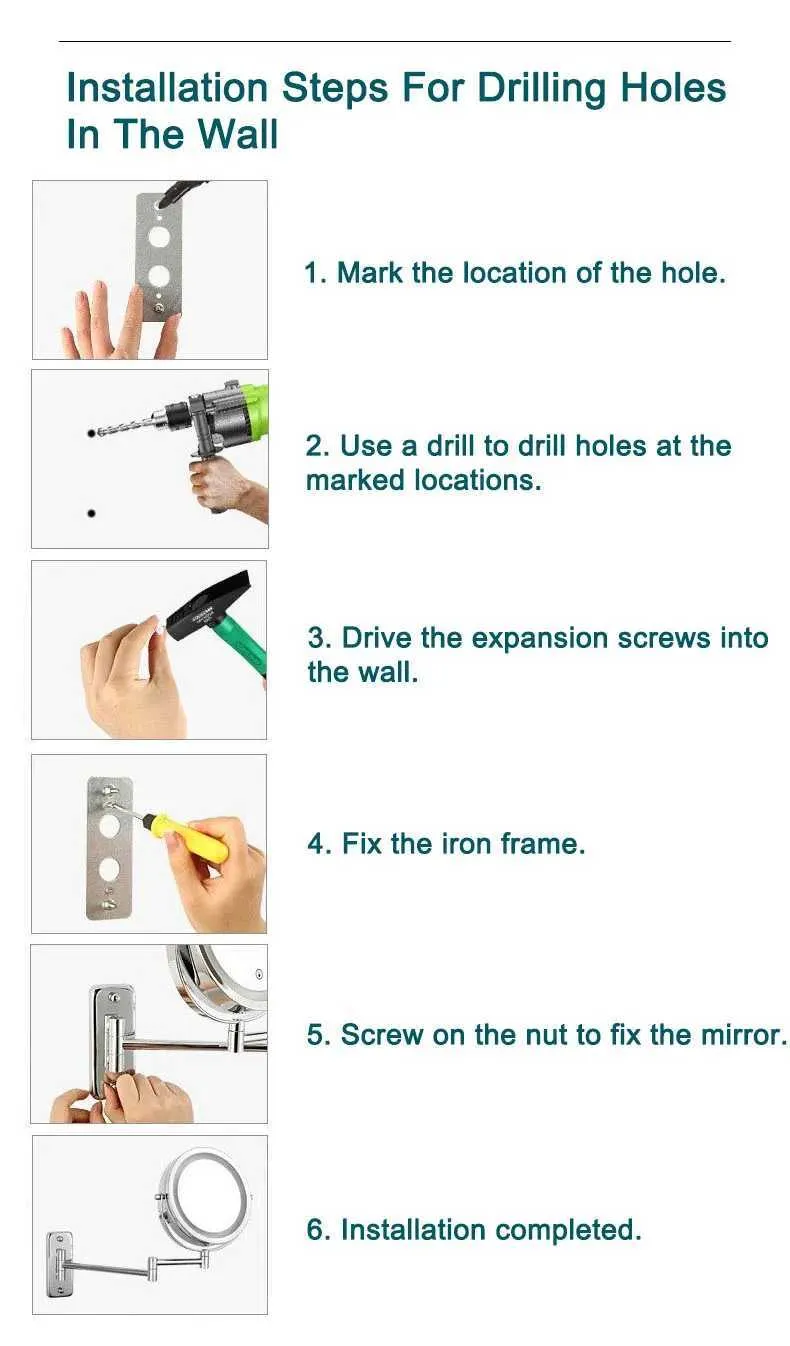 Installation Steps For Drilling Holes In The Wall

1. Mark the location of the hole.

2. Use a drill to drill holes at the marked locations.

3. Drive the expansion screws into the wall.

4. Fix the iron frame.

5. Screw on the nut to fix the mirror.

6. Installation completed.