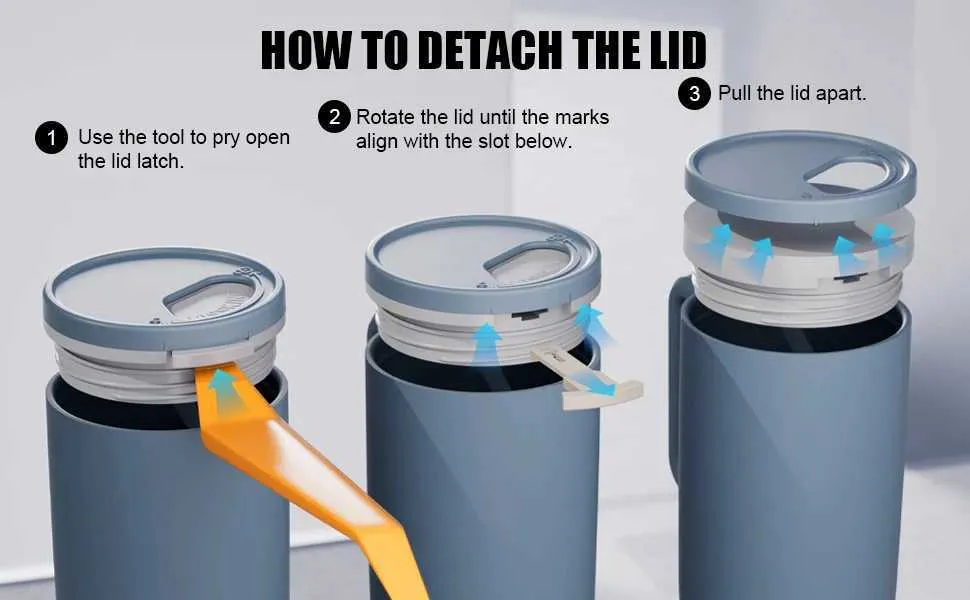 HOW TO DETACH THE LID

1 Use the tool to pry open the lid latch.

2 Rotate the lid until the marks align with the slot below.

3 Pull the lid apart.