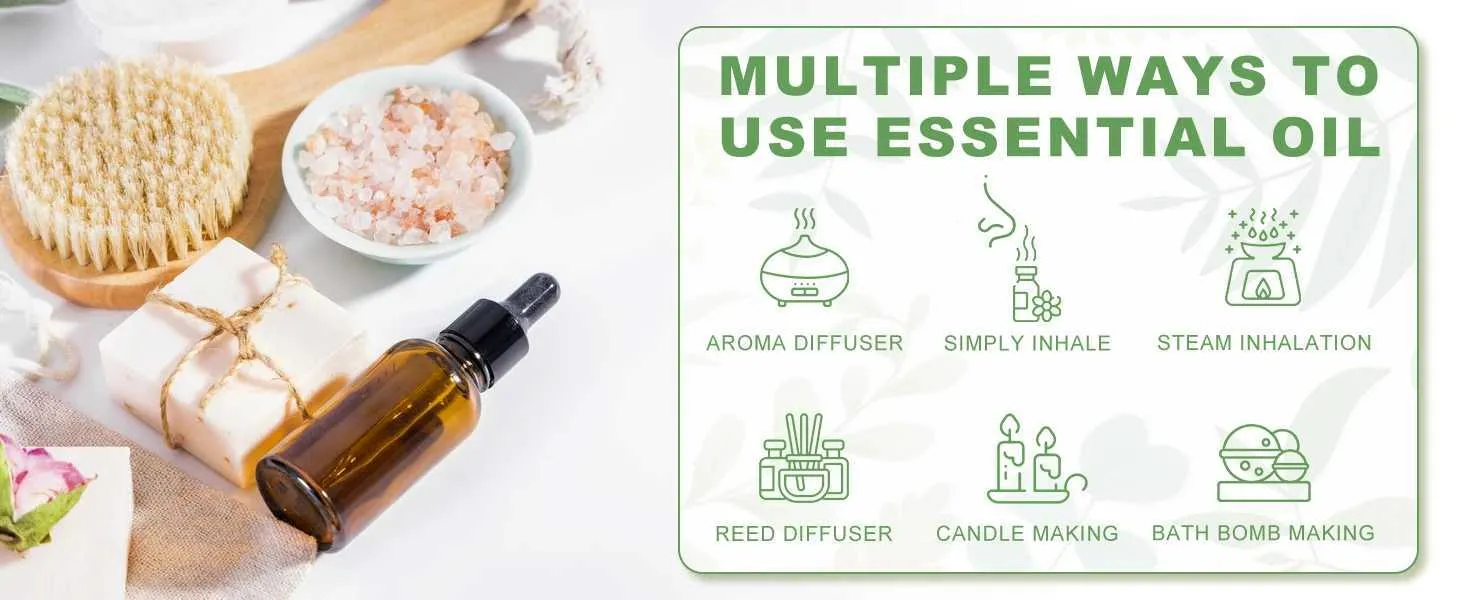 MULTIPLE WAYS TO USE ESSENTIAL OIL

AROMA DIFFUSER

SIMPLY INHALE

STEAM INHALATION

REED DIFFUSER

CANDLE MAKING

BATH BOMB MAKING