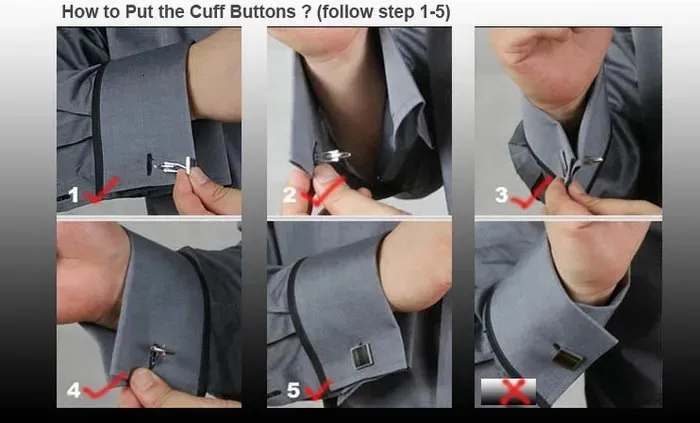 How to Put the Cuff Buttons ? (follow step 1-5)

1

2

3

4

5