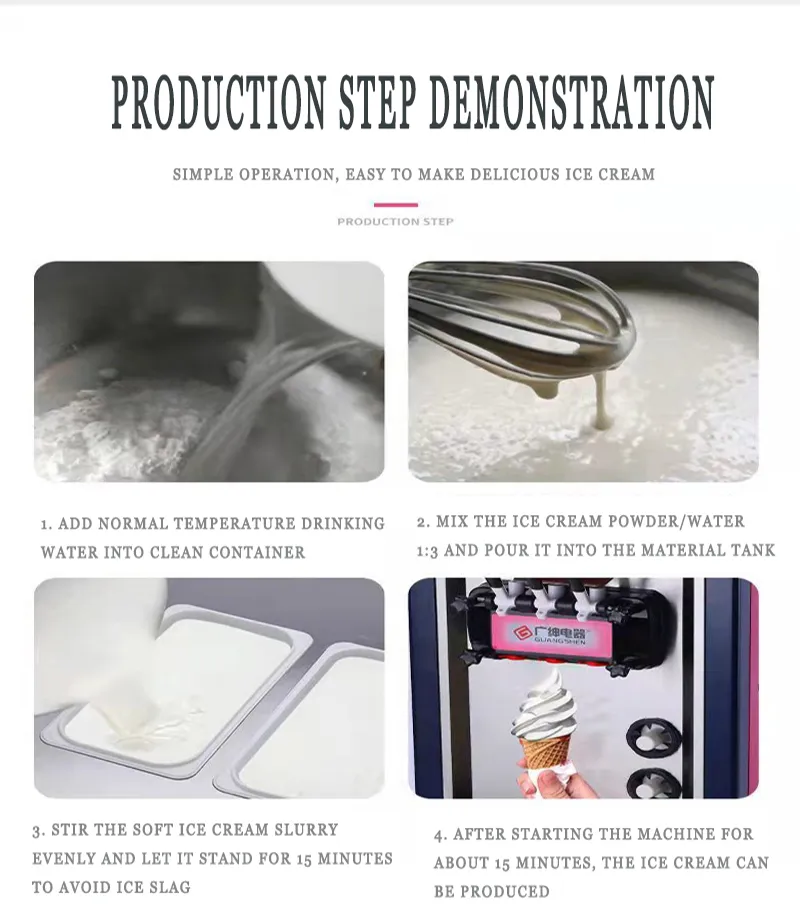 PRODUCTION STEP DEMONSTRATION

SIMPLE OPERATION, EASY TO MAKE DELICIOUS ICE CREAM

PRODUCTION STEP

1. ADD NORMAL TEMPERATURE DRINKING WATER INTO CLEAN CONTAINER

2. MIX THE ICE CREAM POWDER/WATER 1:3 AND POUR IT INTO THE MATERIAL TANK

广绅电器
GUANGSHEN

3. STIR THE SOFT ICE CREAM SLURRY EVENLY AND LET IT STAND FOR 15 MINUTES TO AVOID ICE SLAG

4. AFTER STARTING THE MACHINE FOR ABOUT 15 MINUTES, THE ICE CREAM CAN BE PRODUCED