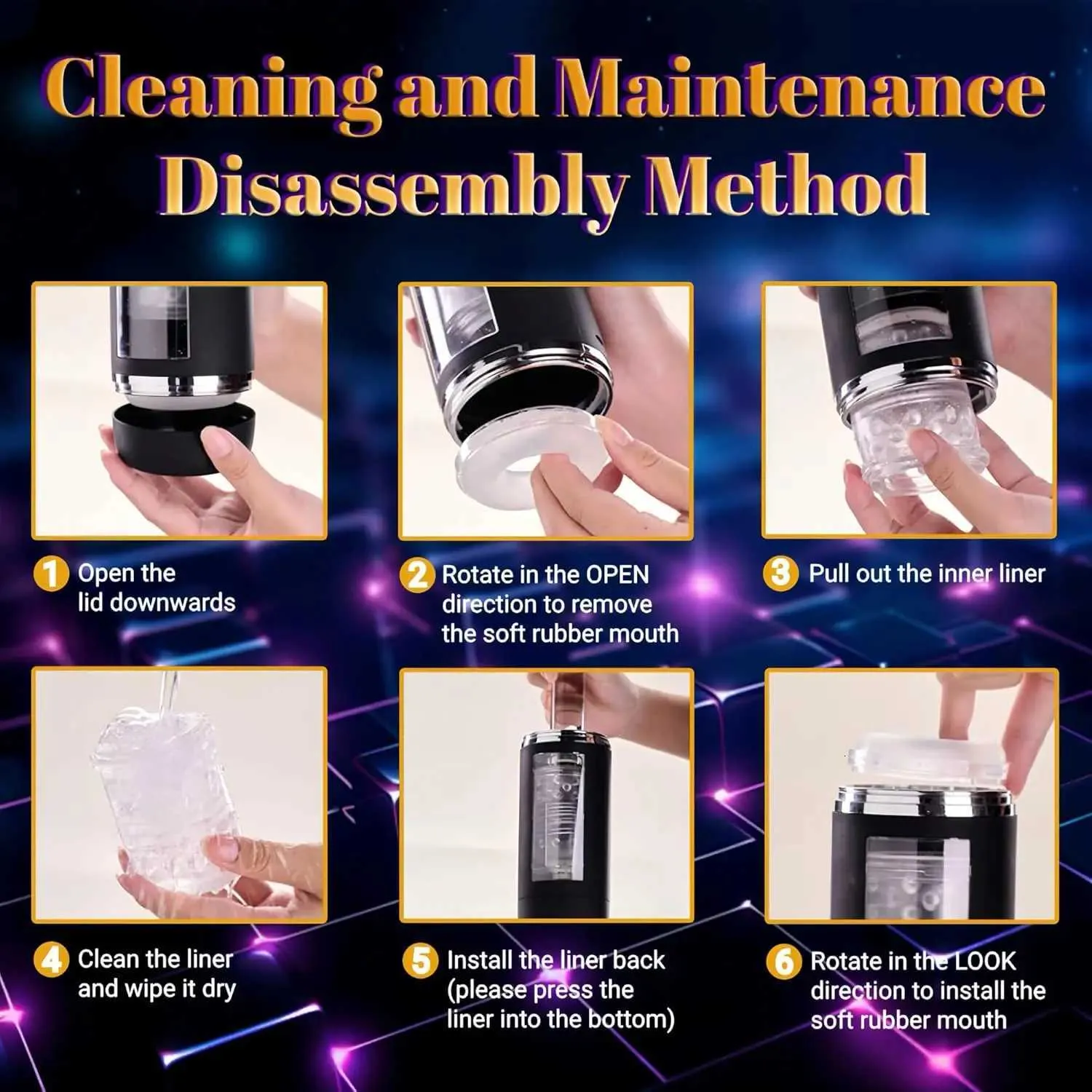 Cleaning and Maintenance Disassembly Method

1 Open the lid downwards

2 Rotate in the OPEN direction to remove the soft rubber mouth

3 Pull out the inner liner

4 Clean the liner and wipe it dry

5 Install the liner back (please press the liner into the bottom)

6 Rotate in the LOOK direction to install the soft rubber mouth