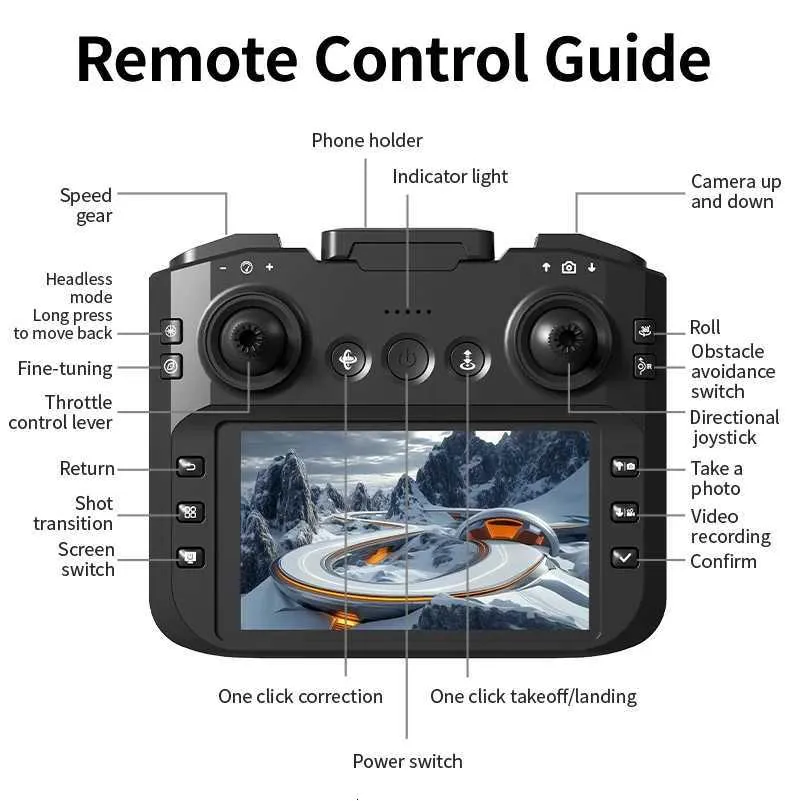 Remote Control Guide

Phone holder

Indicator light

Speed gear

Camera up and down

Headless mode Long press to move back

Fine-tuning

Throttle control lever

Return

Shot transition

Screen switch

Roll

Obstacle avoidance switch

Directional joystick

Take a photo

Video recording

Confirm

One click correction

One click takeoff/landing

Power switch