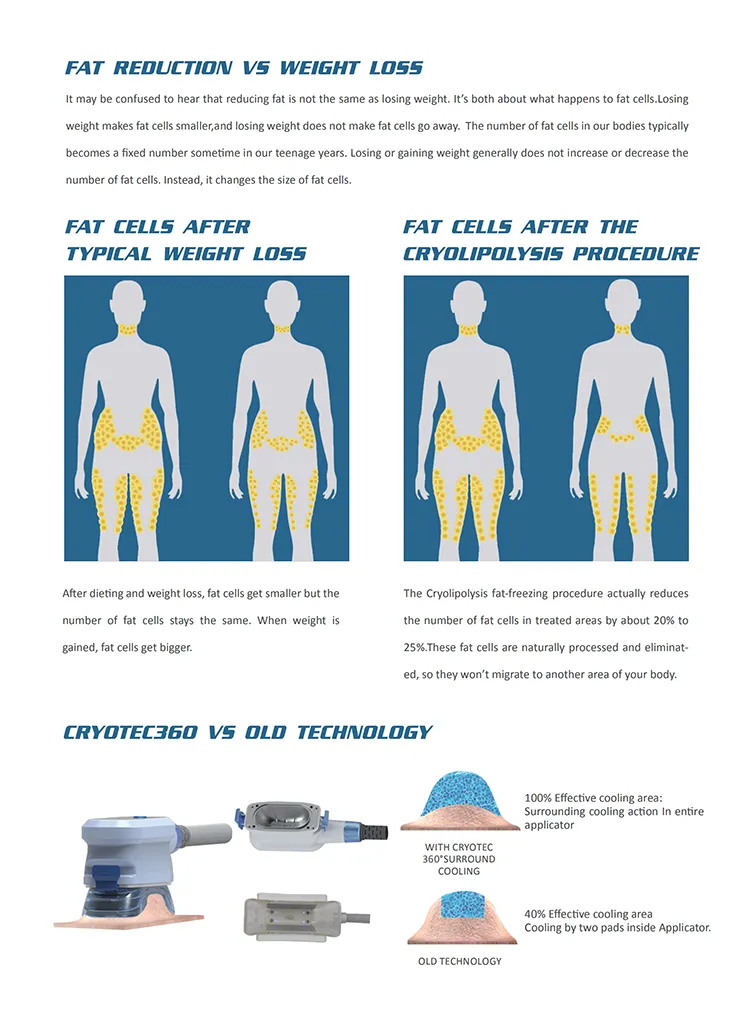 FAT REDUCTION VS WEIGHT LOSS

It may be confused to hear that reducing fat is not the same as losing weight. It's both about what happens to fat cells.Losing weight makes fat cells smaller,and losing weight does not make fat cells go away. The number of fat cells in our bodies typically becomes a fixed number sometime in our teenage years. Losing or gaining weight generally does not increase or decrease the number of fat cells. Instead, it changes the size of fat cells.

FAT CELLS AFTER TYPICAL WEIGHT LOSS

After dieting and weight loss, fat cells get smaller but the number of fat cells stays the same. When weight is gained, fat cells get bigger.

FAT CELLS AFTER THE CRYOLIPOLYSIS PROCEDURE

The Cryolipolysis fat-freezing procedure actually reduces the number of fat cells in treated areas by about 20% to 25%.These fat cells are naturally processed and eliminated, so they won't migrate to another area of your body.

CRYOTEC360 VS OLD TECHNOLOGY

WITH CRYOTEC 360°SURROUND COOLING

100% Effective cooling area: Surrounding cooling action In entire applicator

OLD TECHNOLOGY

40% Effective cooling area Cooling by two pads inside Applicator.