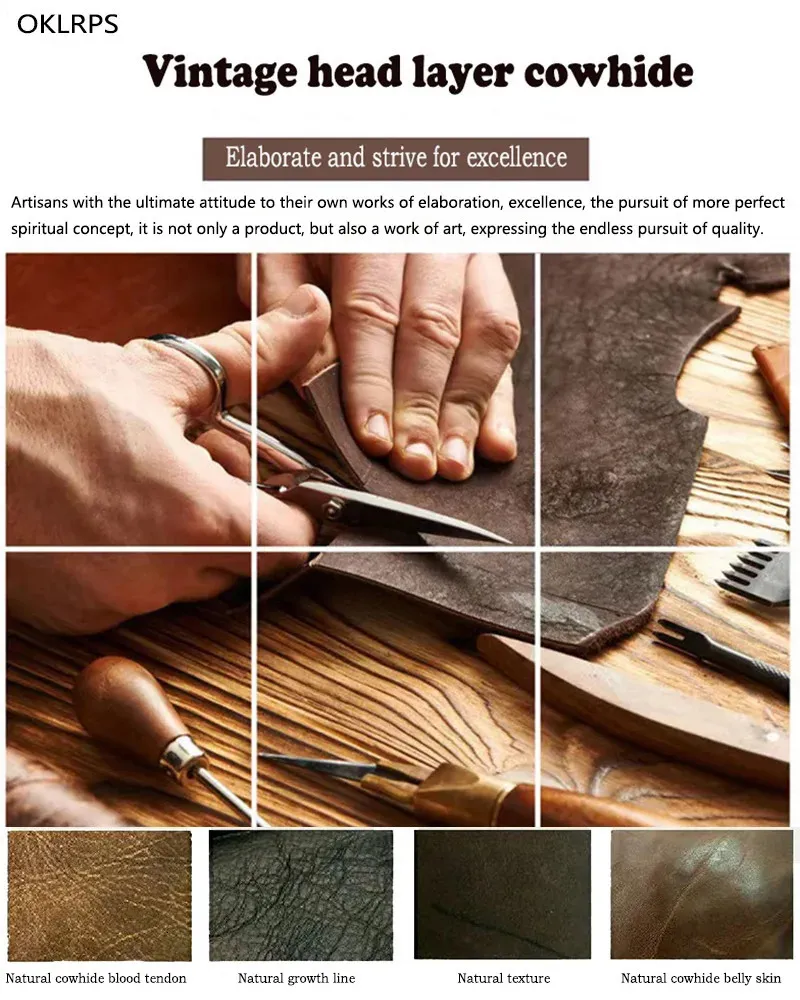 OKLRPS

Vintage head layer cowhide

Elaborate and strive for excellence

Artisans with the ultimate attitude to their own works of elaboration, excellence, the pursuit of more perfect spiritual concept, it is not only a product, but also a work of art, expressing the endless pursuit of quality.

Natural cowhide blood tendon

Natural growth line

Natural texture

Natural cowhide belly skin