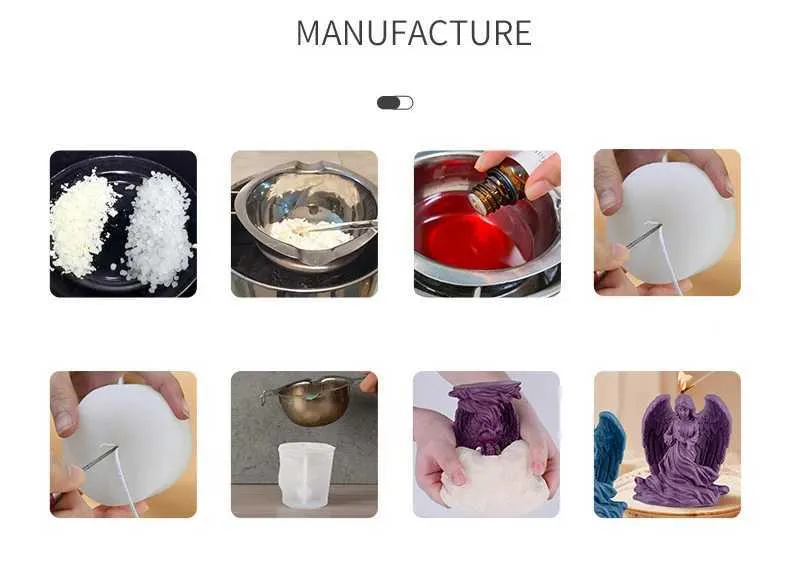 MANUFACTURE